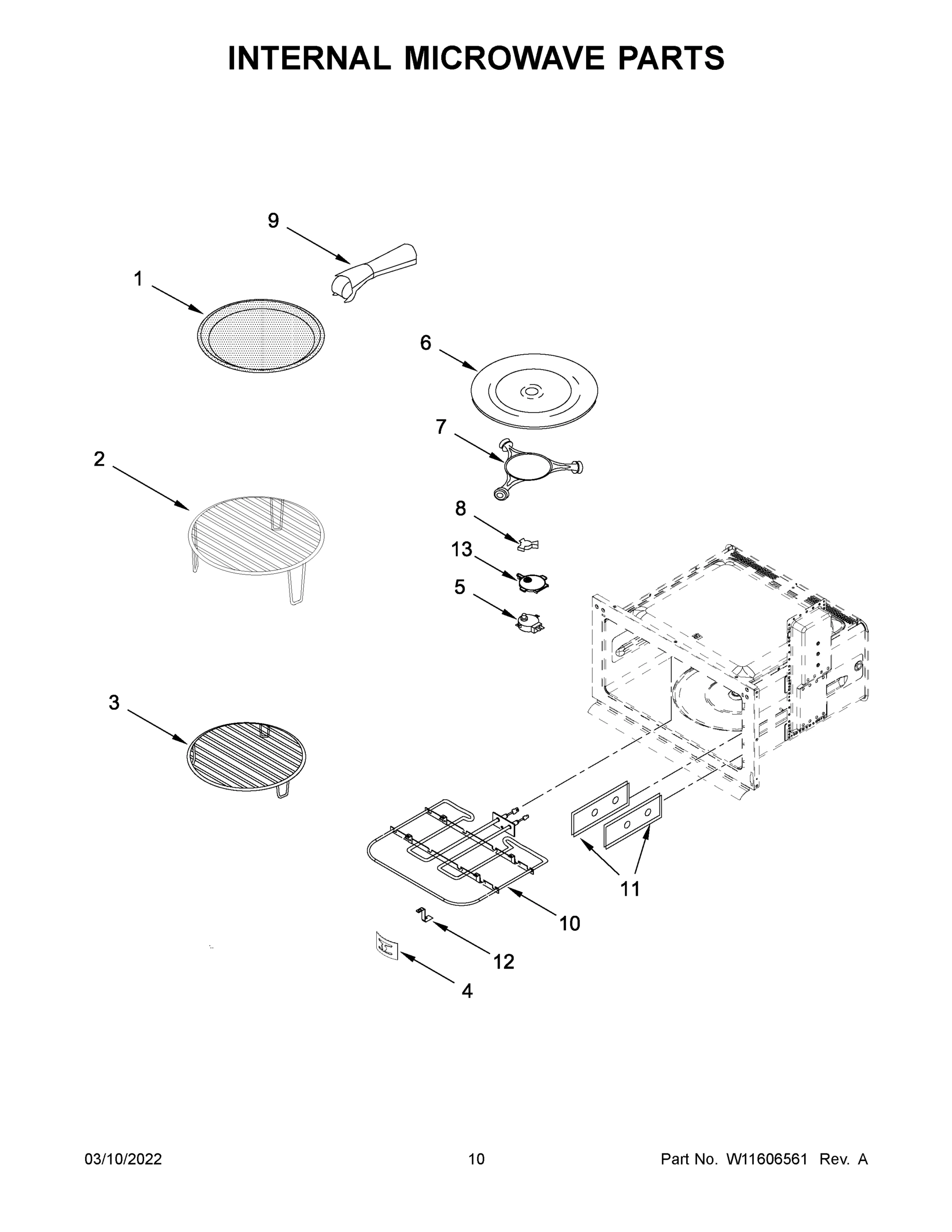 INTERNAL MICROWAVE PARTS

9

1

6

7

2

8

13

5

3

11

10

12

4

03/10/2022

10

Part No. W11606561 Rev. A