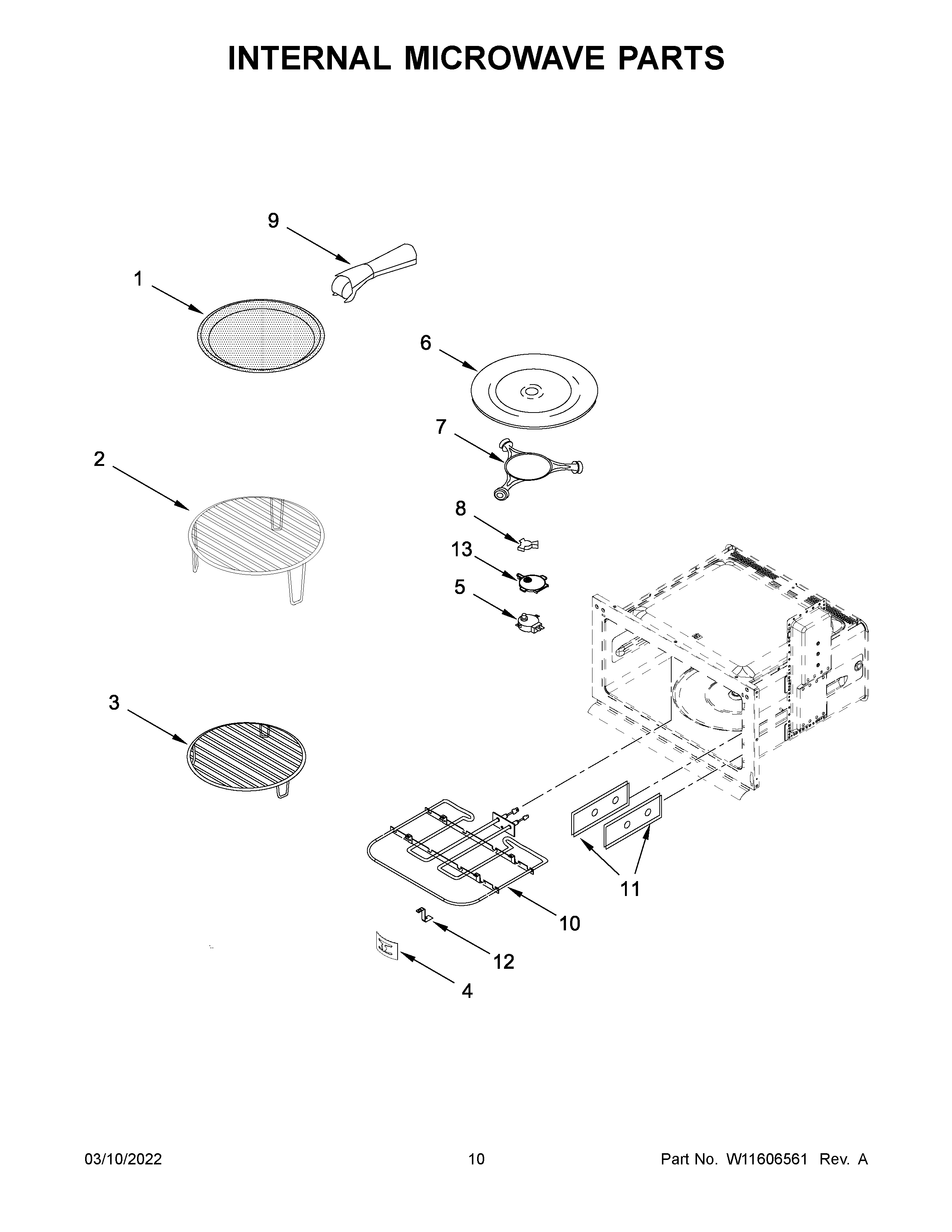 INTERNAL MICROWAVE PARTS

9

1

6

7

2

8

13

5

3

11

10

12

4

03/10/2022

10

Part No. W11606561 Rev. A