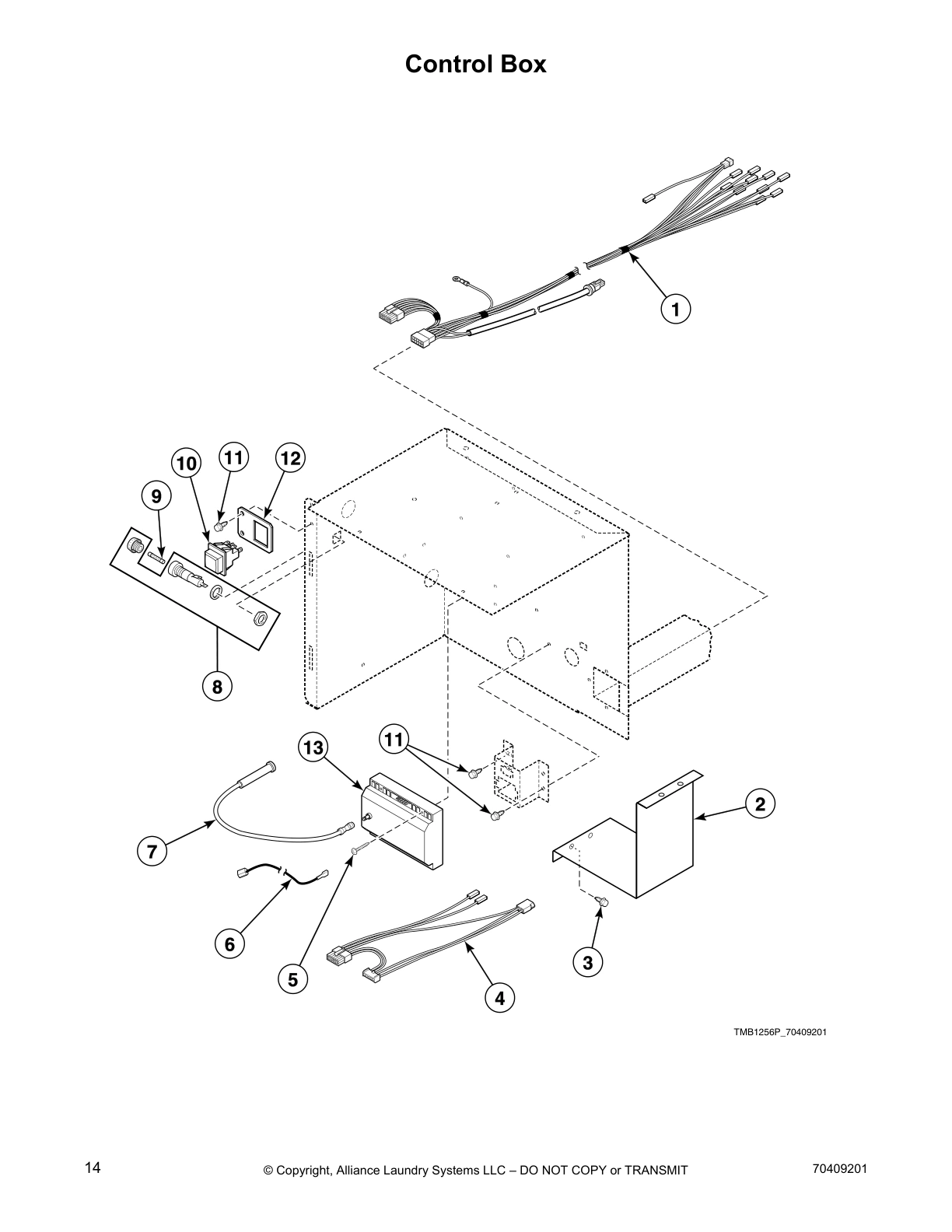 Control Box

1

10
11
12
9

8

13
11

2

7

6

5

4

3

TMB1256P_70409201

14
© Copyright, Alliance Laundry Systems LLC – DO NOT COPY or TRANSMIT
70409201