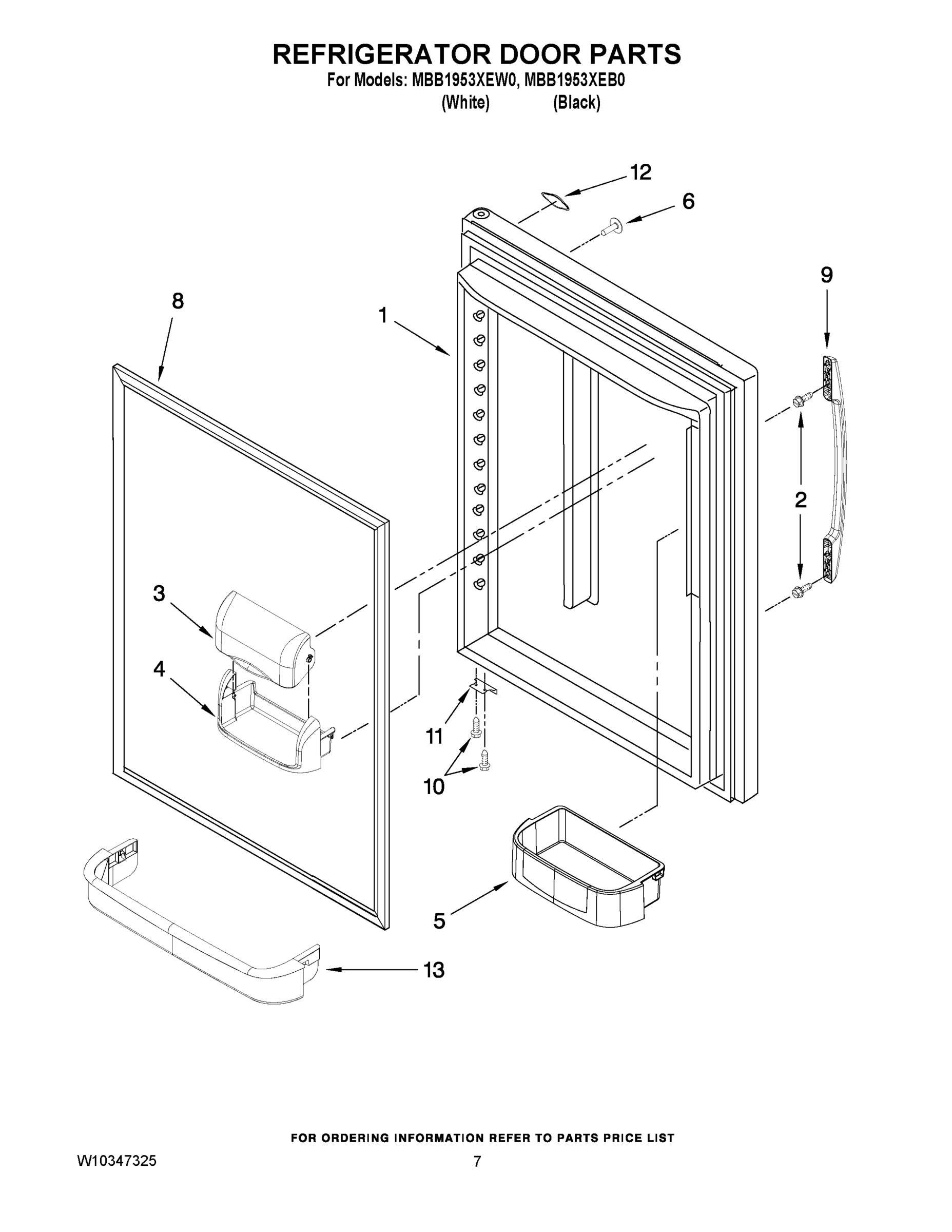 REFRIGERATOR DOOR PARTS
For Models: MBB1953XEW0, MBB1953XEB0
(White) (Black)

12
6
9
8
1
2
3
4
11
10
5
13

FOR ORDERING INFORMATION REFER TO PARTS PRICE LIST
W10347325
7