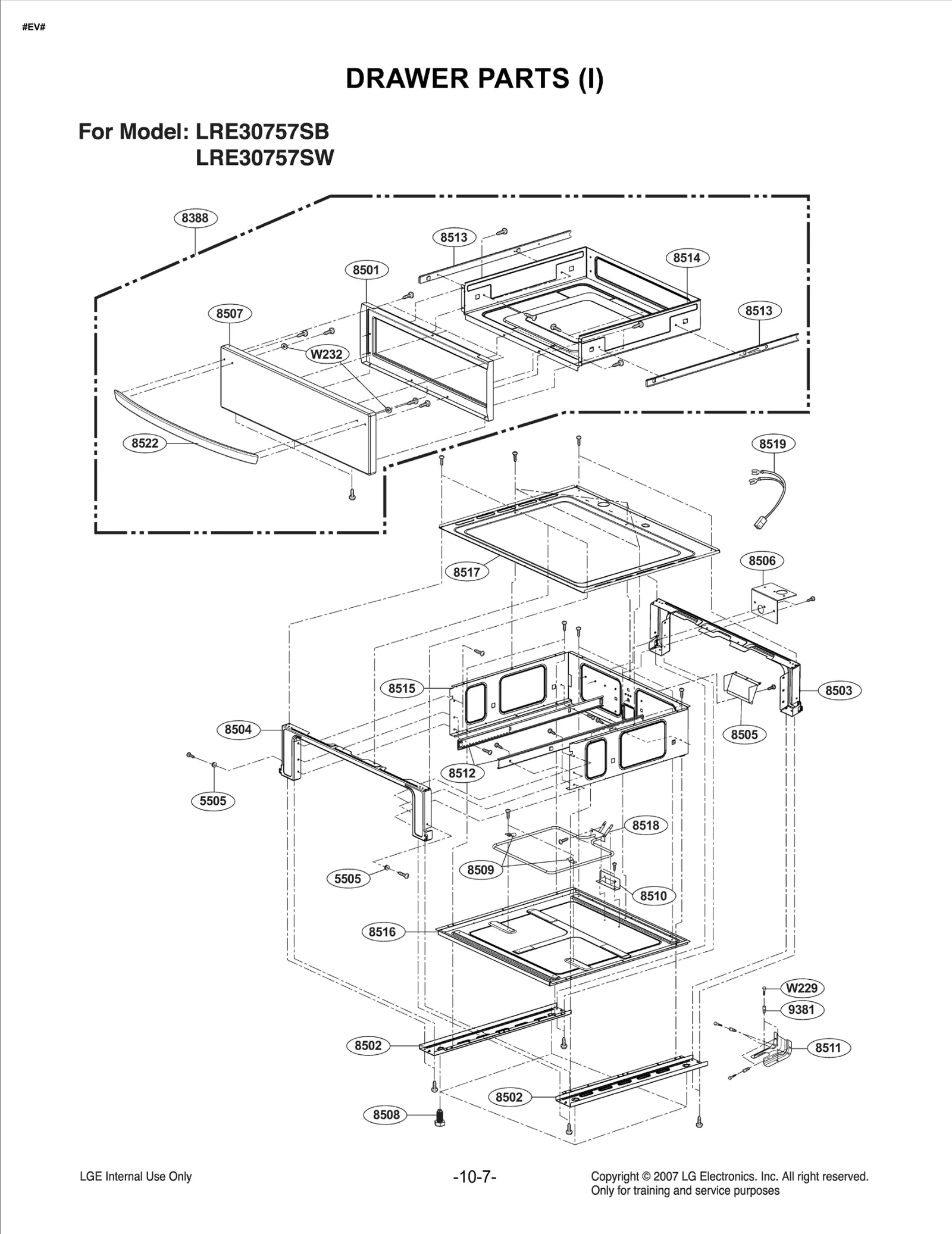 #EV#

DRAWER PARTS (I)

For Model: LRE30757SB
LRE30757SW

8388
8513
8514
8501
8507
8513
W232
8522
8519
8517
8506
8515
8503
8504
8505
8512
5505
8518
8509
5505
8510
8516
W229
9381
8502
8511
8502
8508

LGE Internal Use Only

-10-7-

Copyright © 2007 LG Electronics. Inc. All right reserved.
Only for training and service purposes