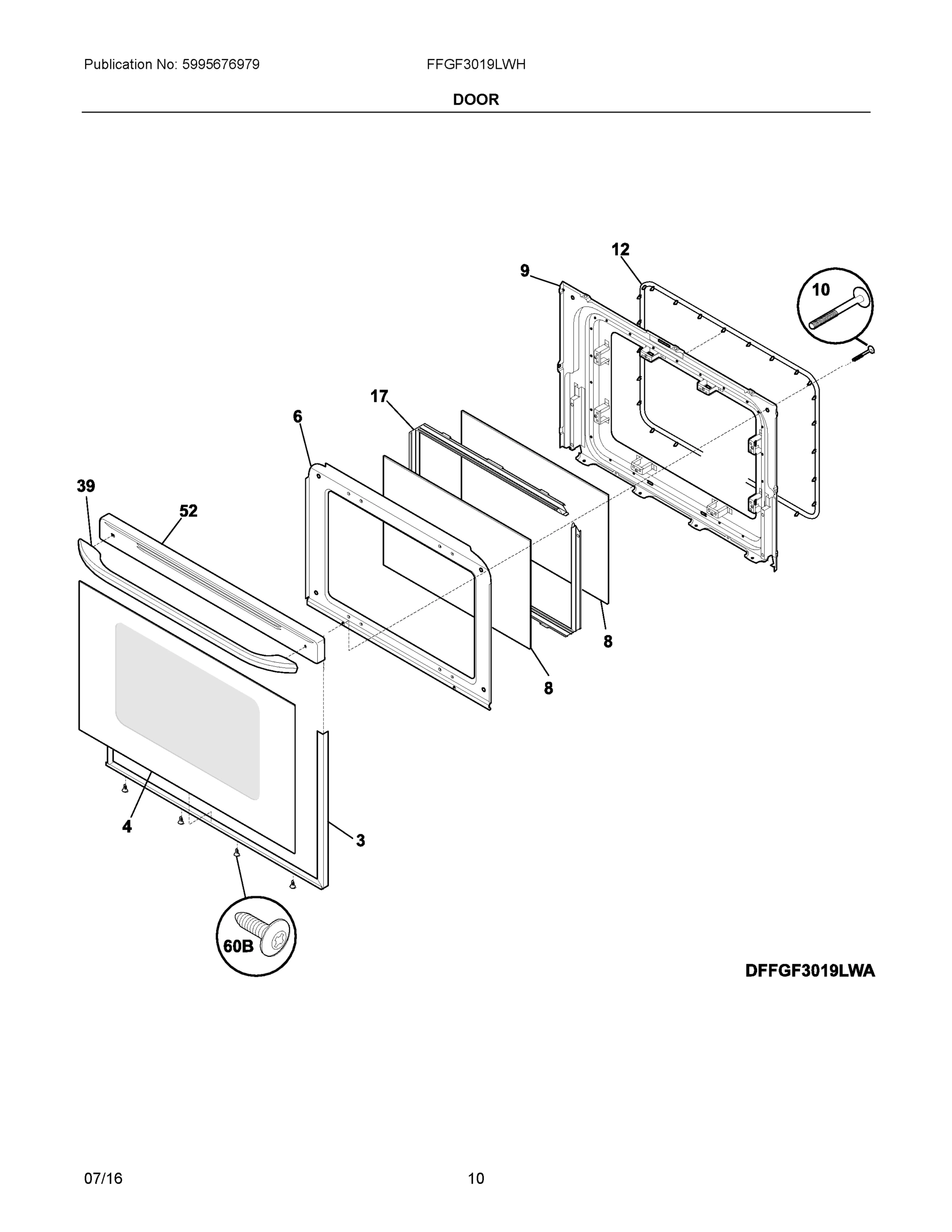 Publication No: 5995676979

FFGF3019LWH

DOOR

12

9

10

17

6

39

52

8

8

4

3

60B

DFFGF3019LWA

07/16

10