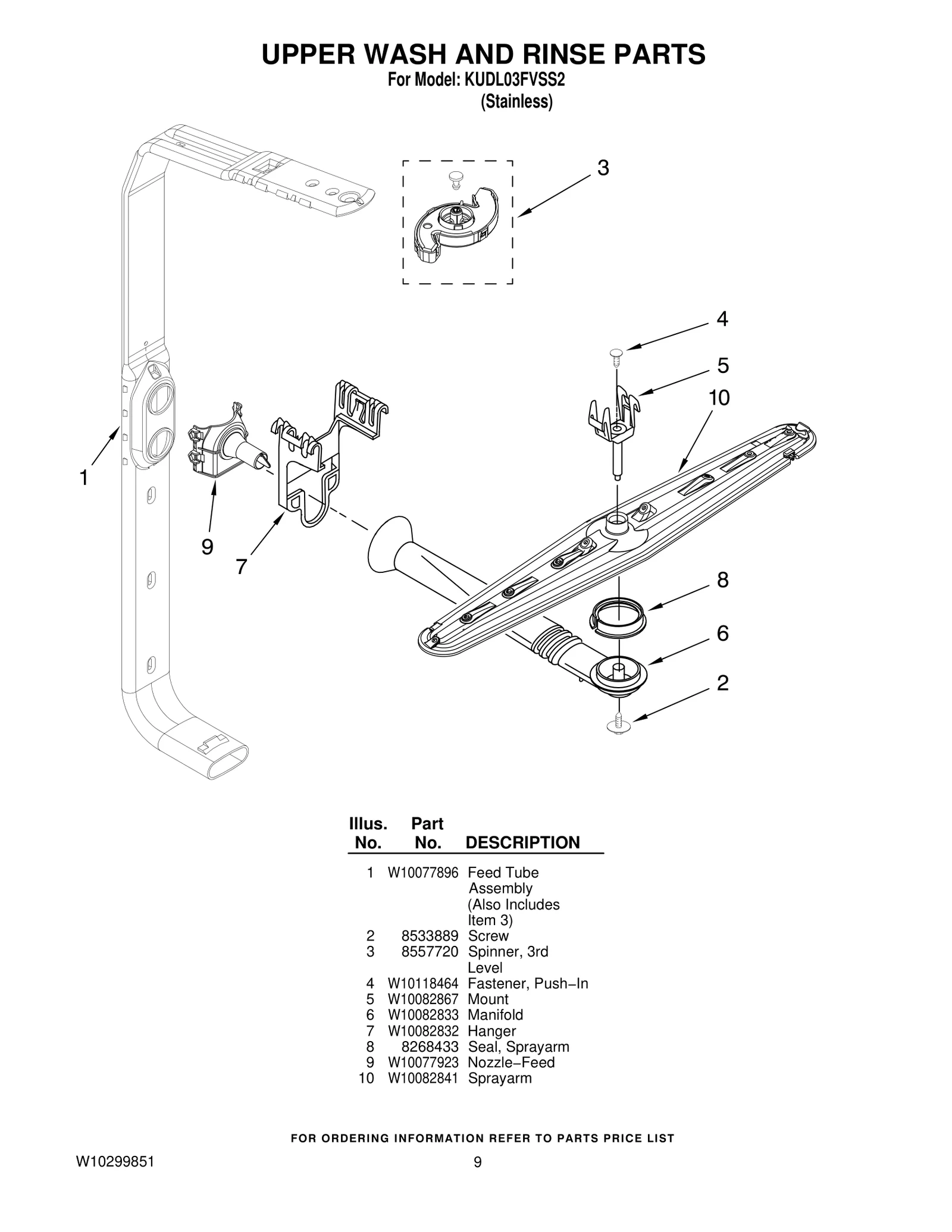 UPPER WASH AND RINSE PARTS
For Model: KUDL03FVSS2
(Stainless)

3
4
5
10
1
9
7
8
6
2

| Illus. No. | Part No. | DESCRIPTION |
|---|---|---|
| 1 | W10077896 | Feed Tube Assembly (Also Includes Item 3) |
| 2 | 8533889 | Screw |
| 3 | 8557720 | Spinner, 3rd Level |
| 4 | W10118464 | Fastener, Push−In |
| 5 | W10082867 | Mount |
| 6 | W10082833 | Manifold |
| 7 | W10082832 | Hanger |
| 8 | 8268433 | Seal, Sprayarm |
| 9 | W10077923 | Nozzle−Feed |
| 10 | W10082841 | Sprayarm |

FOR ORDERING INFORMATION REFER TO PARTS PRICE LIST

W10299851
9