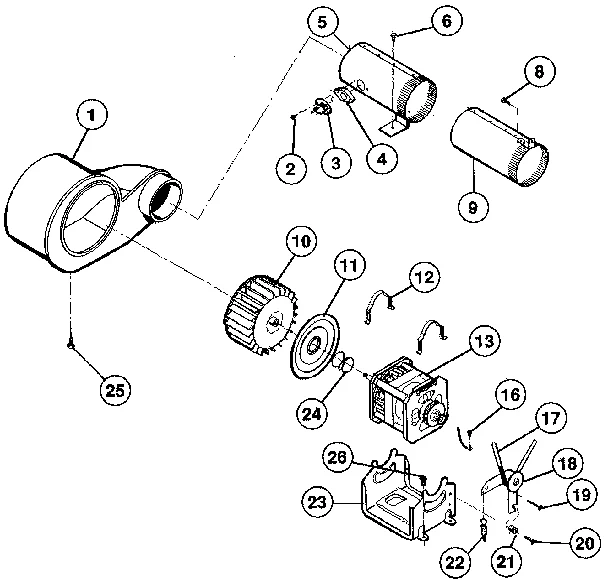 5
6
8
1
2
3
4
9
10
11
12
13
25
24
16
17
18
26
23
19
22
21
20