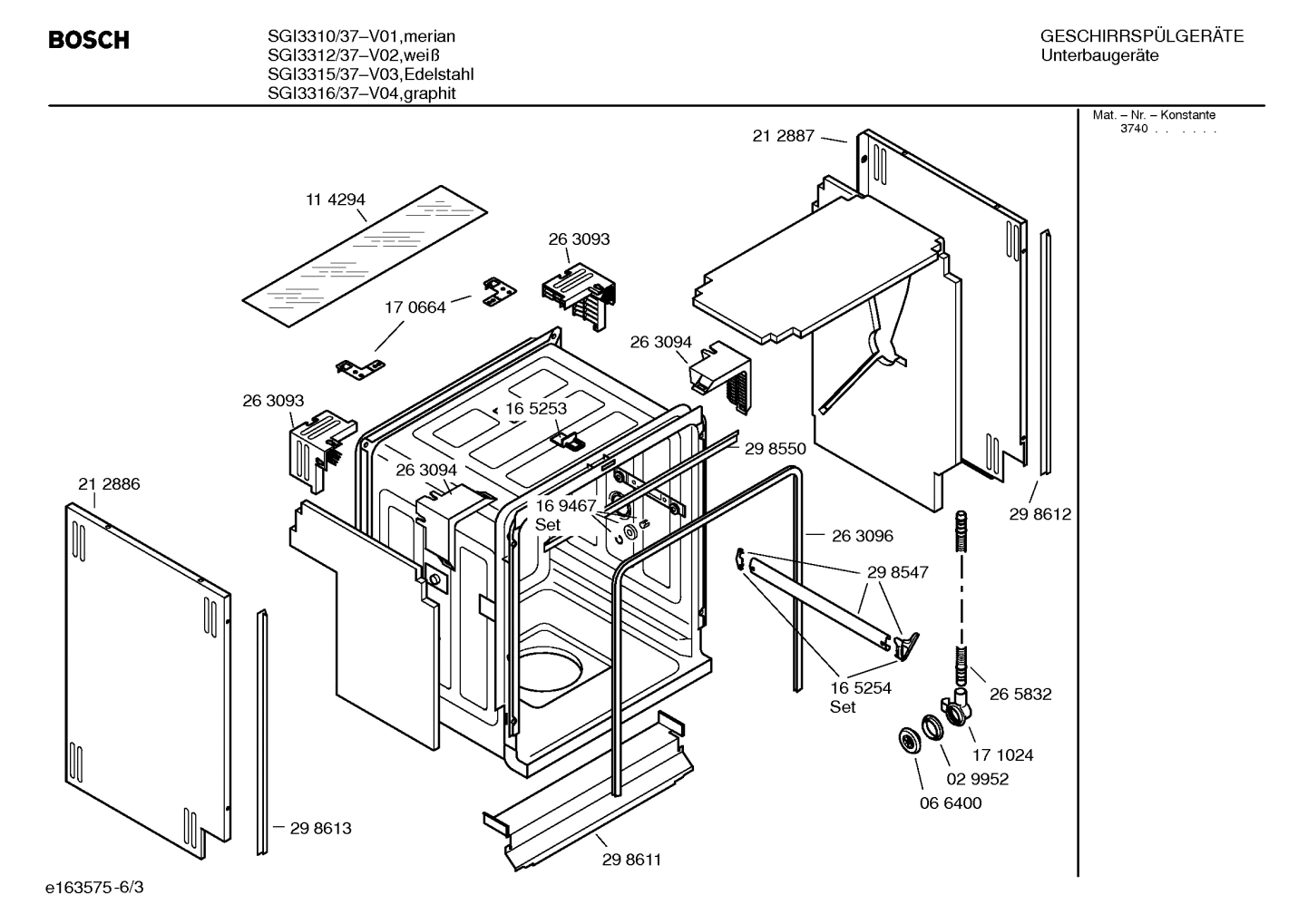 BOSCH

SGI3310/37–V01,merian
SGI3312/37–V02,weiß
SGI3315/37–V03,Edelstahl
SGI3316/37–V04,graphit

GESCHIRRSPÜLGERÄTE
Unterbaugeräte

Mat. – Nr. – Konstante
3740 . . . . . .

21 2887

11 4294

26 3093

17 0664

26 3094

26 3093

16 5253

29 8550

26 3094

21 2886

16 9467
Set

26 3096

29 8612

29 8547

16 5254
Set

26 5832

17 1024

02 9952

06 6400

29 8613

29 8611

e163575-6/3