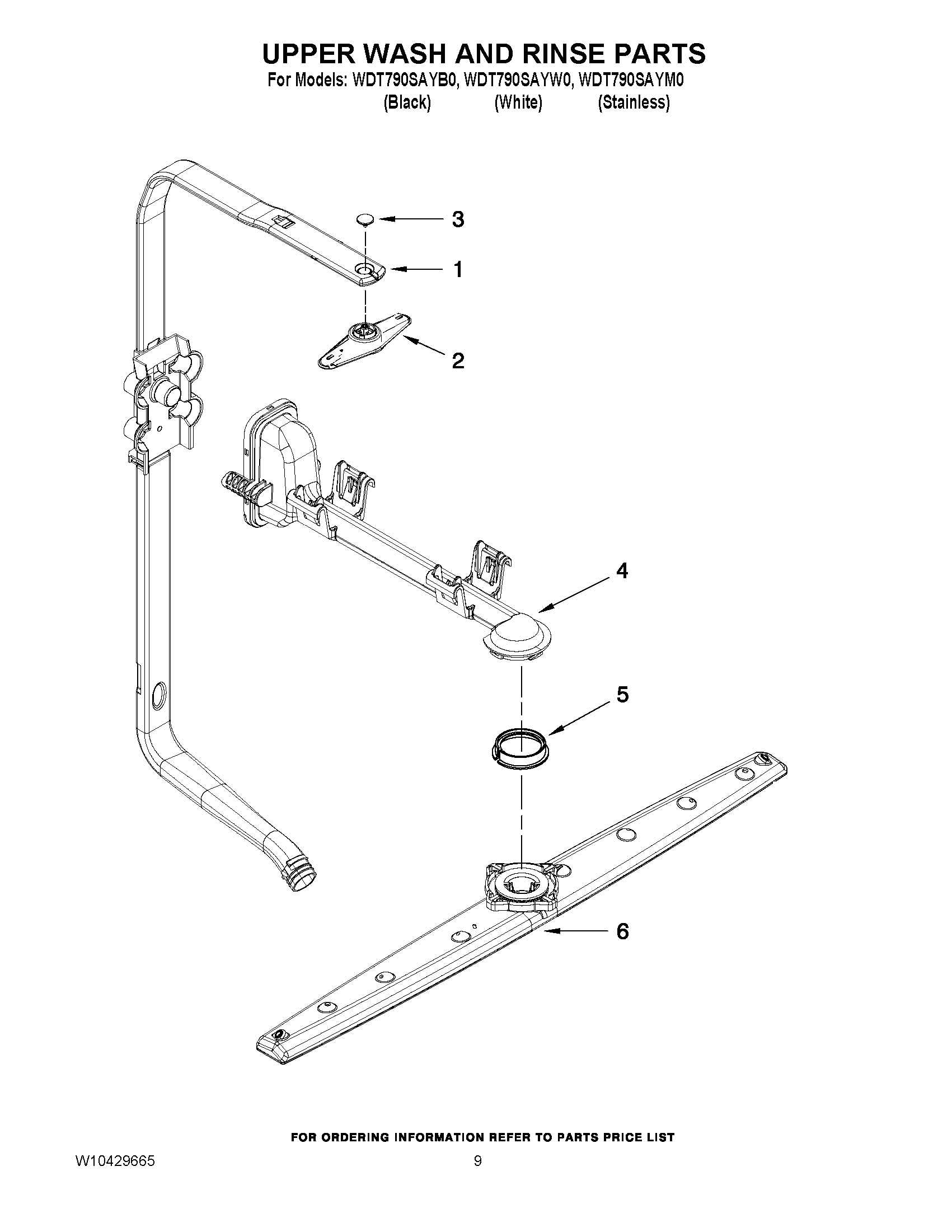 UPPER WASH AND RINSE PARTS
For Models: WDT790SAYB0, WDT790SAYW0, WDT790SAYM0
(Black) (White) (Stainless)

3
1
2
4
5
6

FOR ORDERING INFORMATION REFER TO PARTS PRICE LIST

W10429665
9