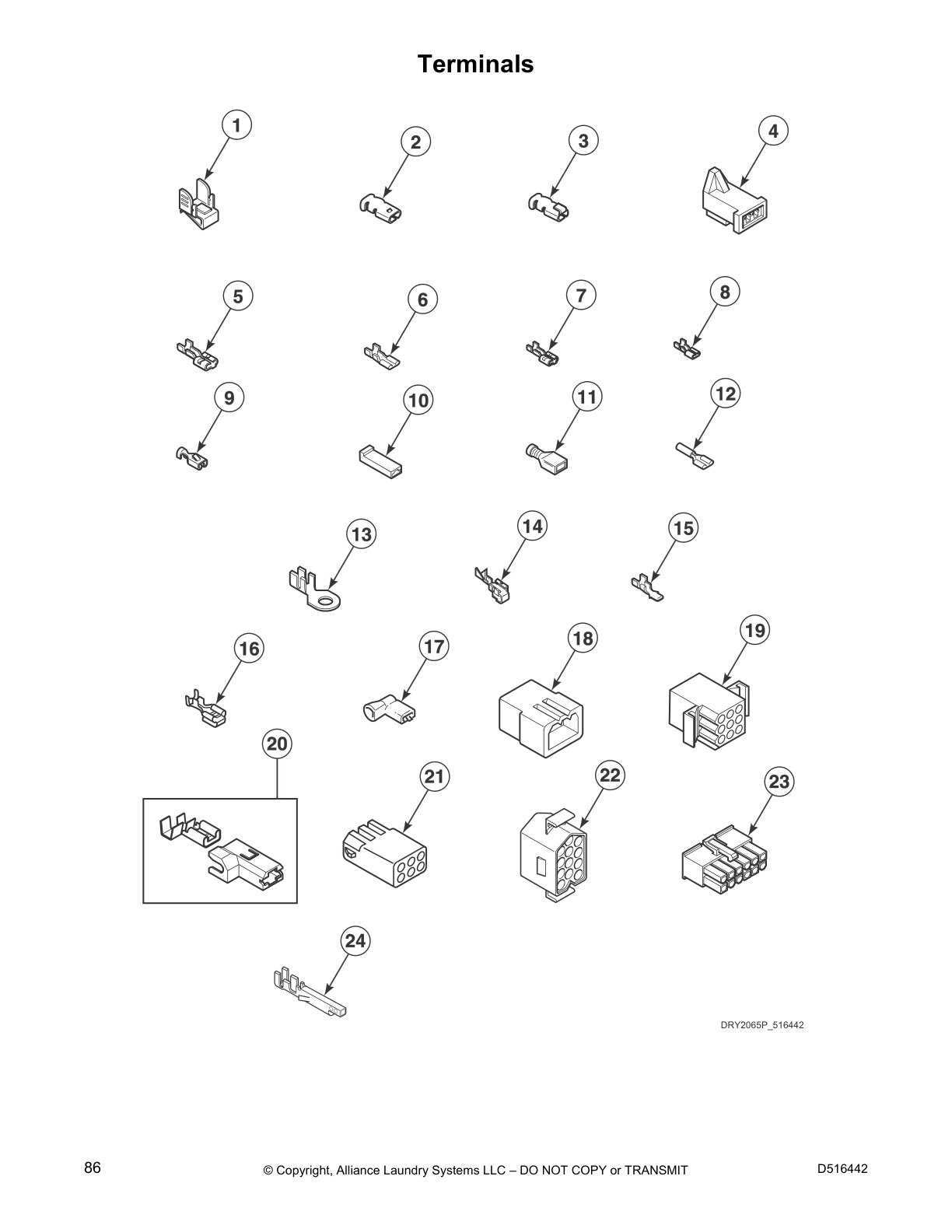 Terminals

1
2
3
4
5
6
7
8
9
10
11
12
13
14
15
16
17
18
19
20
21
22
23
24

DRY2065P_516442

86 © Copyright, Alliance Laundry Systems LLC – DO NOT COPY or TRANSMIT D516442