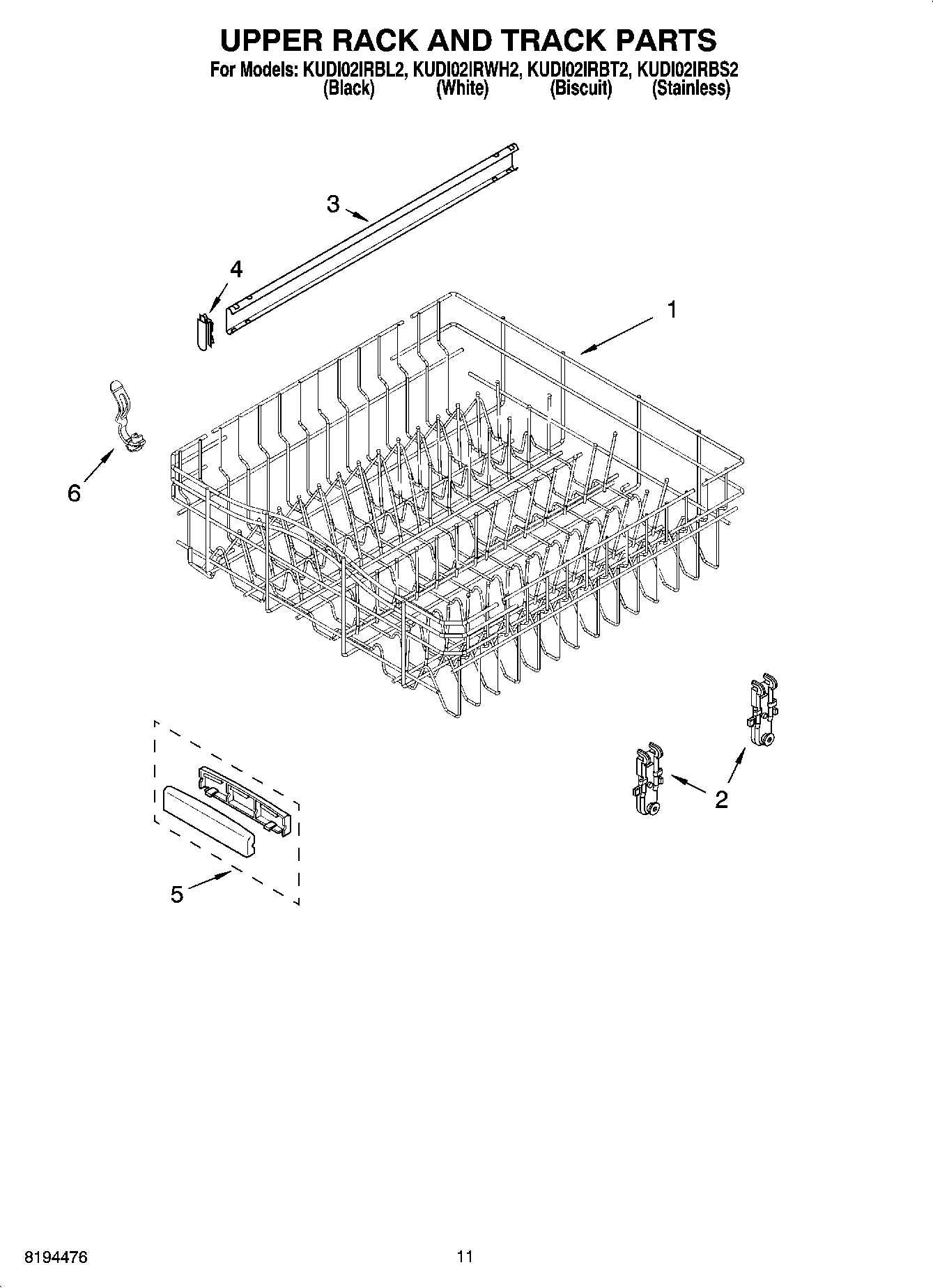 UPPER RACK AND TRACK PARTS

For Models: KUDI02IRBL2, KUDI02IRWH2, KUDI02IRBT2, KUDI02IRBS2
(Black) (White) (Biscuit) (Stainless)

3

4

1

6

2

5

8194476

11