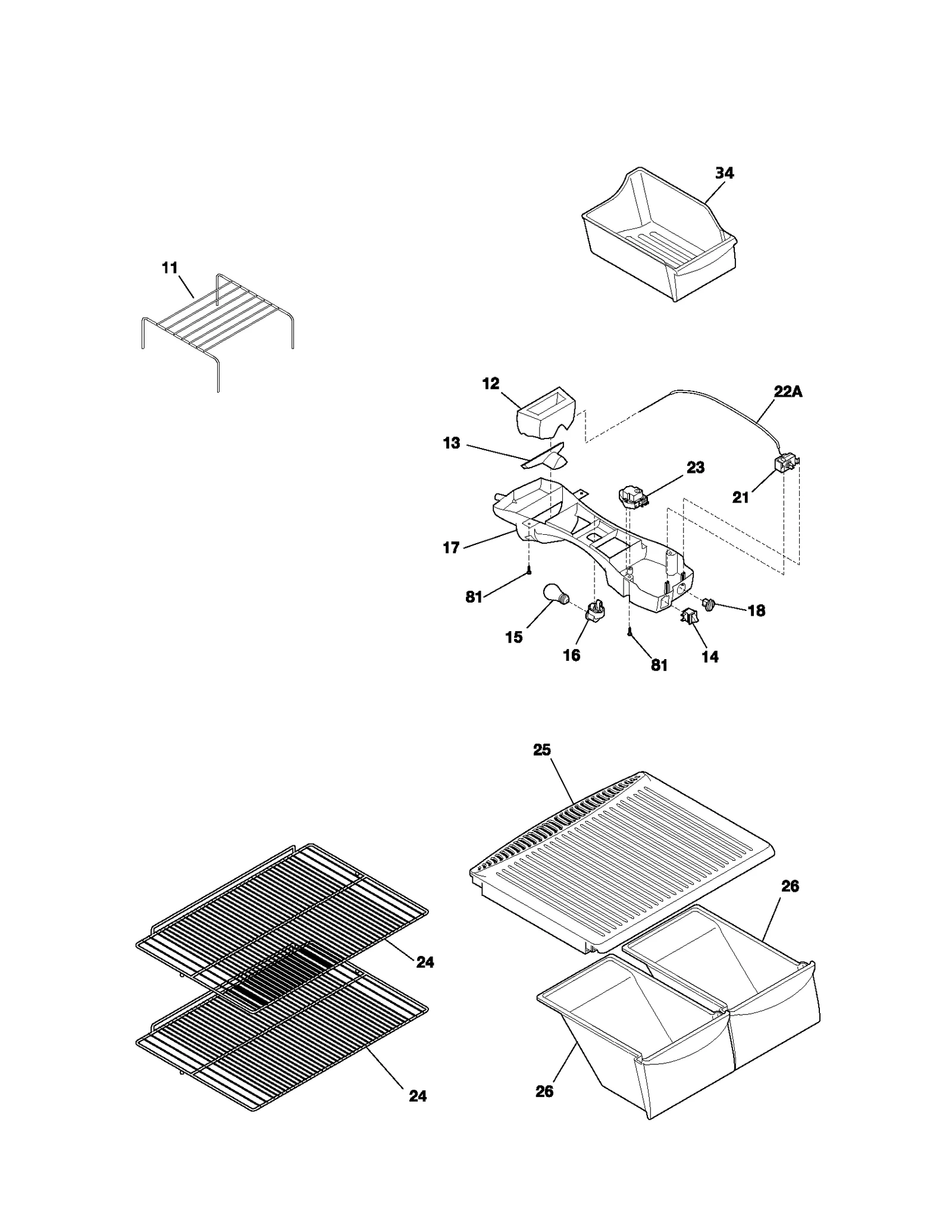 34

11

12

22A

13

23

21

17

81

18

15

16

81

14

25

26

24

24

26