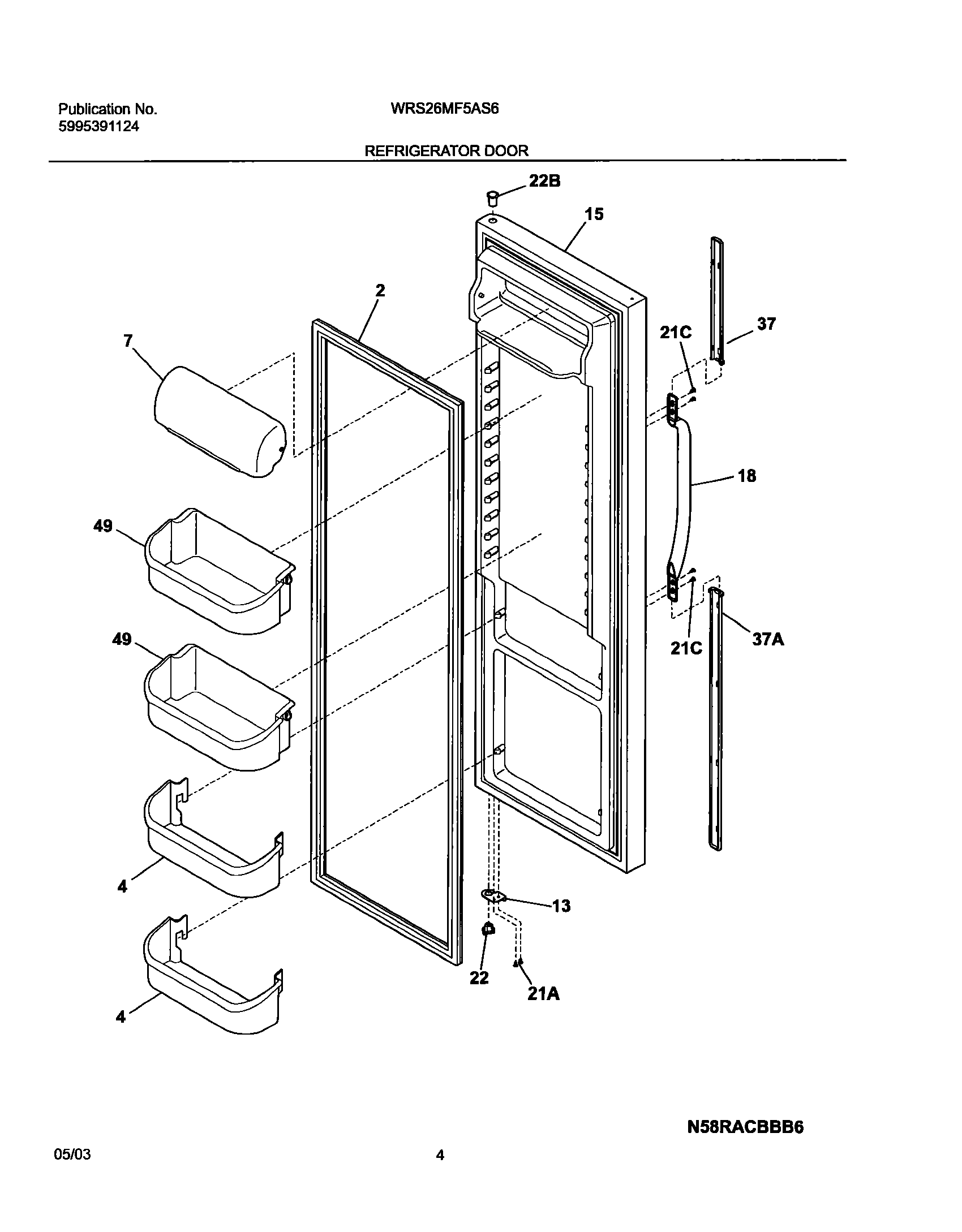 Publication No.
5995391124

WRS26MF5AS6

REFRIGERATOR DOOR

22B
15
2
7
21C
37
18
49
49
21C
37A
4
13
22
21A
4

N58RACBBB6

05/03

4