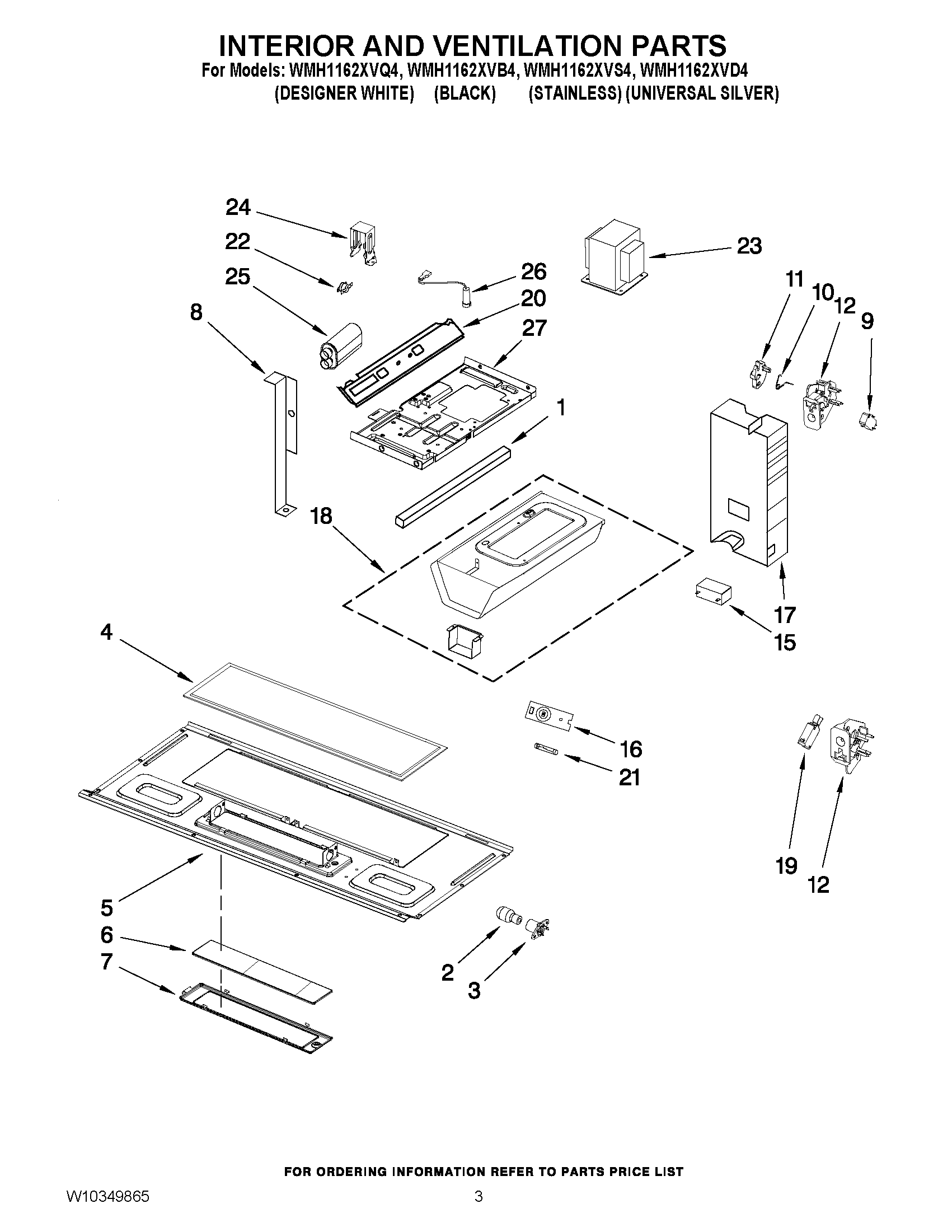 INTERIOR AND VENTILATION PARTS
For Models: WMH1162XVQ4, WMH1162XVB4, WMH1162XVS4, WMH1162XVD4
(DESIGNER WHITE) (BLACK) (STAINLESS) (UNIVERSAL SILVER)

24
22
25
8
26
20
27
23
11
10
12
9
1
18
17
15
4
16
21
19
12
5
6
7
2
3

FOR ORDERING INFORMATION REFER TO PARTS PRICE LIST

W10349865

3