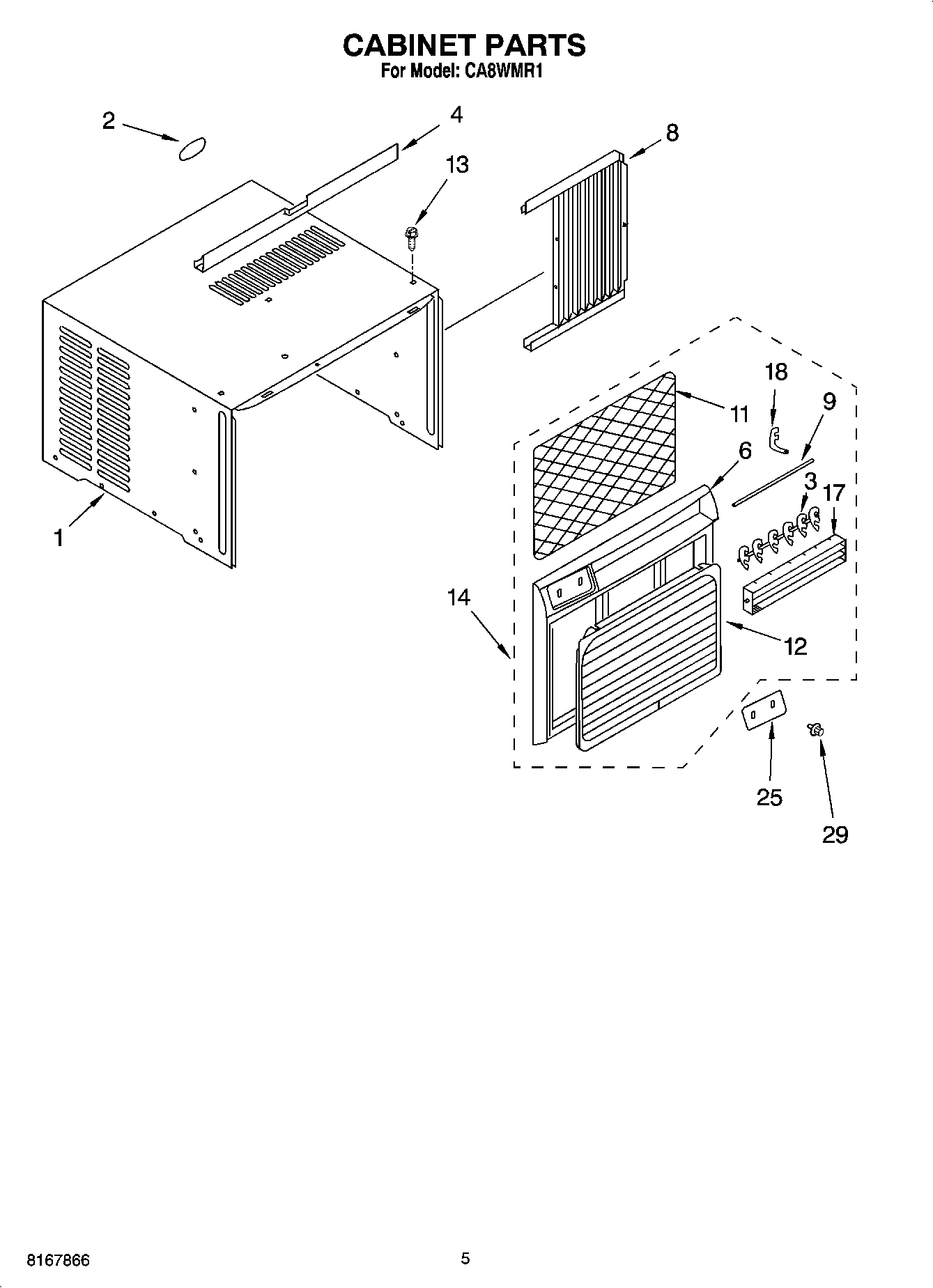 CABINET PARTS
For Model: CA8WMR1

2
4
13
8
18
9
11
6
3
17
1
14
12
25
29

8167866
5