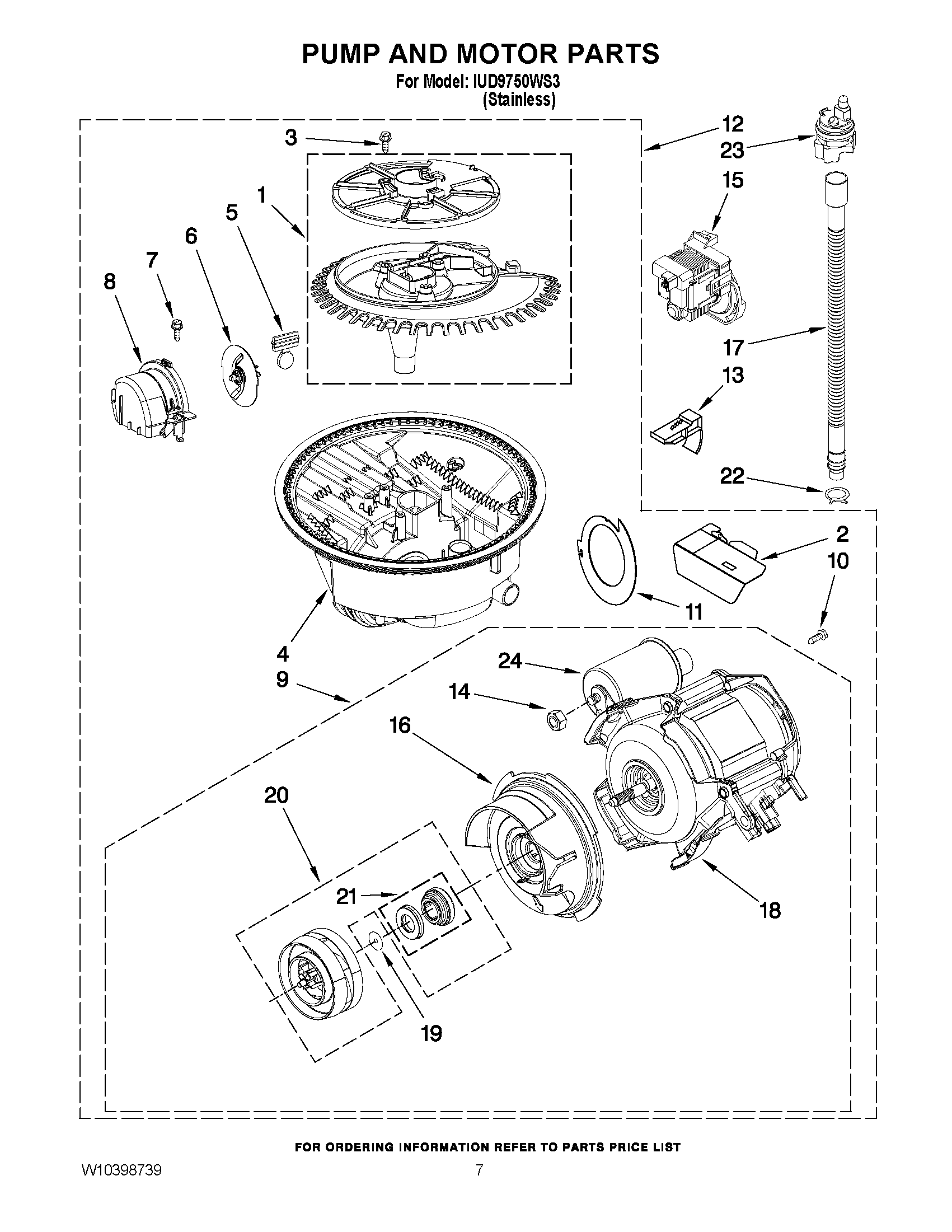 PUMP AND MOTOR PARTS
For Model: IUD9750WS3
(Stainless)

3
12
23
15
1
5
6
7
8
17
13
22
2
10
11
4
9
24
14
16
20
21
18
19

FOR ORDERING INFORMATION REFER TO PARTS PRICE LIST

W10398739
7