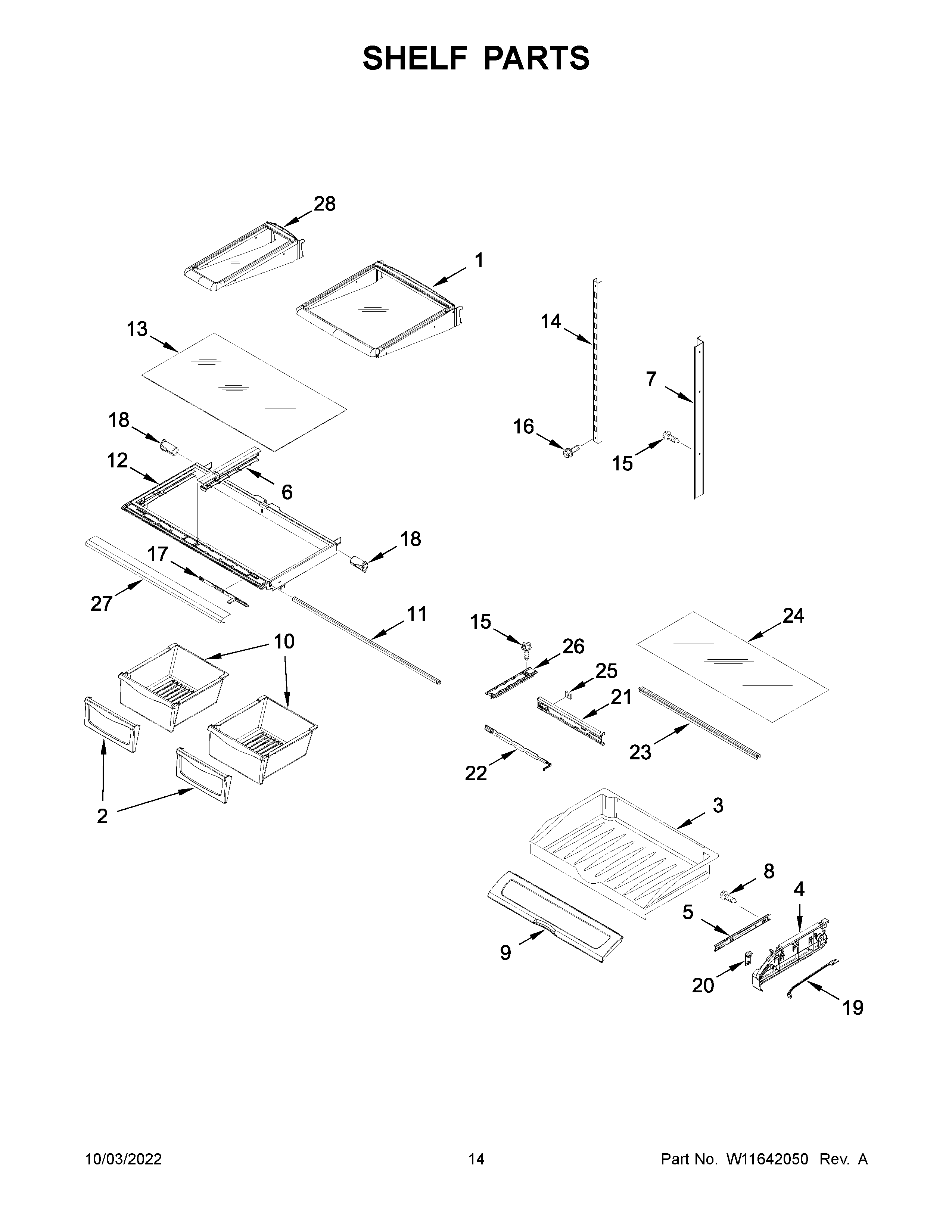 SHELF PARTS

28
1
13
14
7
18
16
15
12
6
18
17
27
11
15
26
24
10
25
21
23
22
2
3
8
4
5
9
20
19

10/03/2022
14
Part No. W11642050 Rev. A