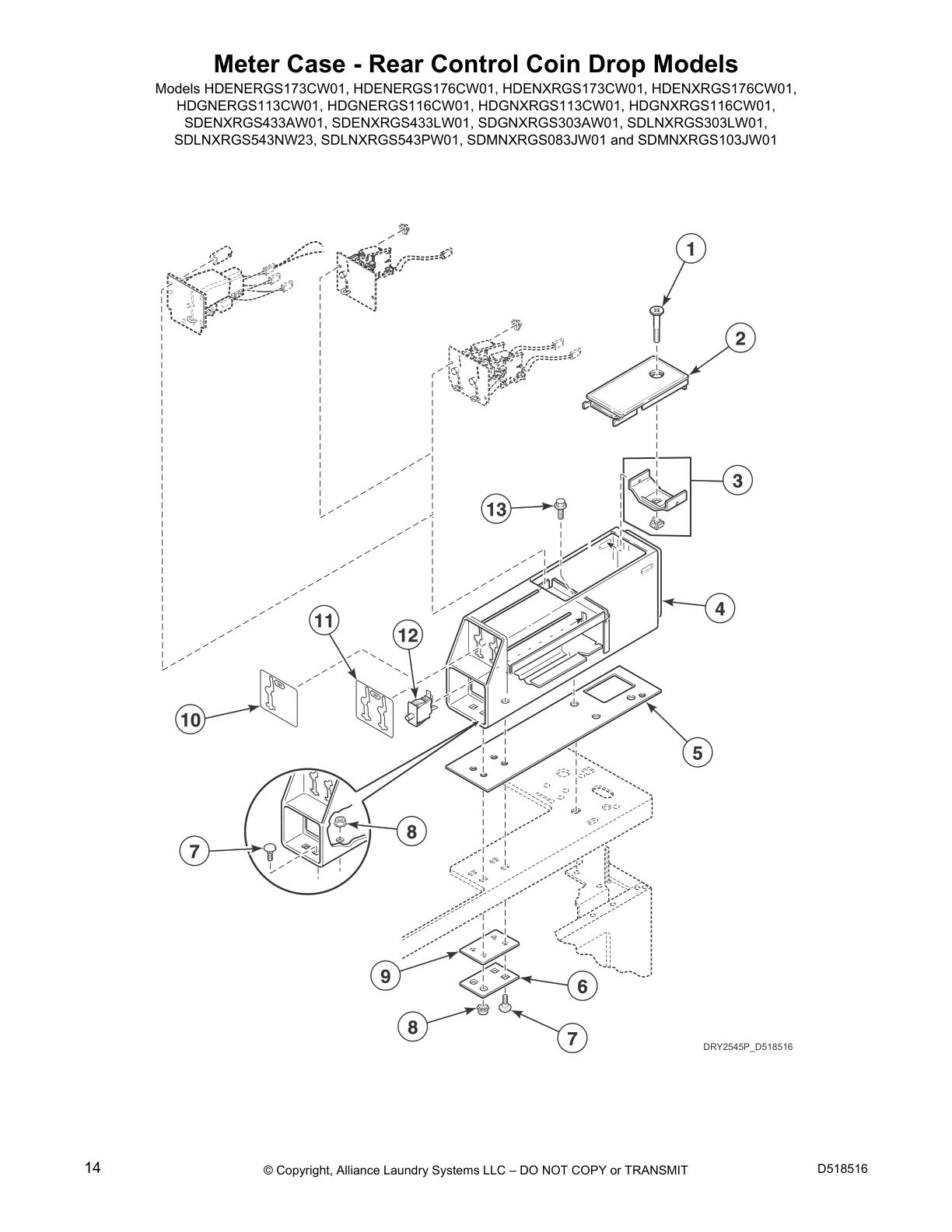 Meter Case - Rear Control Coin Drop Models

Models HDENERGS173CW01, HDENERGS176CW01, HDENXRGS173CW01, HDENXRGS176CW01, HDGNERGS113CW01, HDGNERGS116CW01, HDGNXRGS113CW01, HDGNXRGS116CW01, SDENXRGS433AW01, SDENXRGS433LW01, SDGNXRGS303AW01, SDLNXRGS303LW01, SDLNXRGS543NW23, SDLNXRGS543PW01, SDMNXRGS083JW01 and SDMNXRGS103JW01

1
2
3
13
4
11
12
10
5
8
7
9
6
8
7

DRY2545P_D518516

14

© Copyright, Alliance Laundry Systems LLC – DO NOT COPY or TRANSMIT

D518516