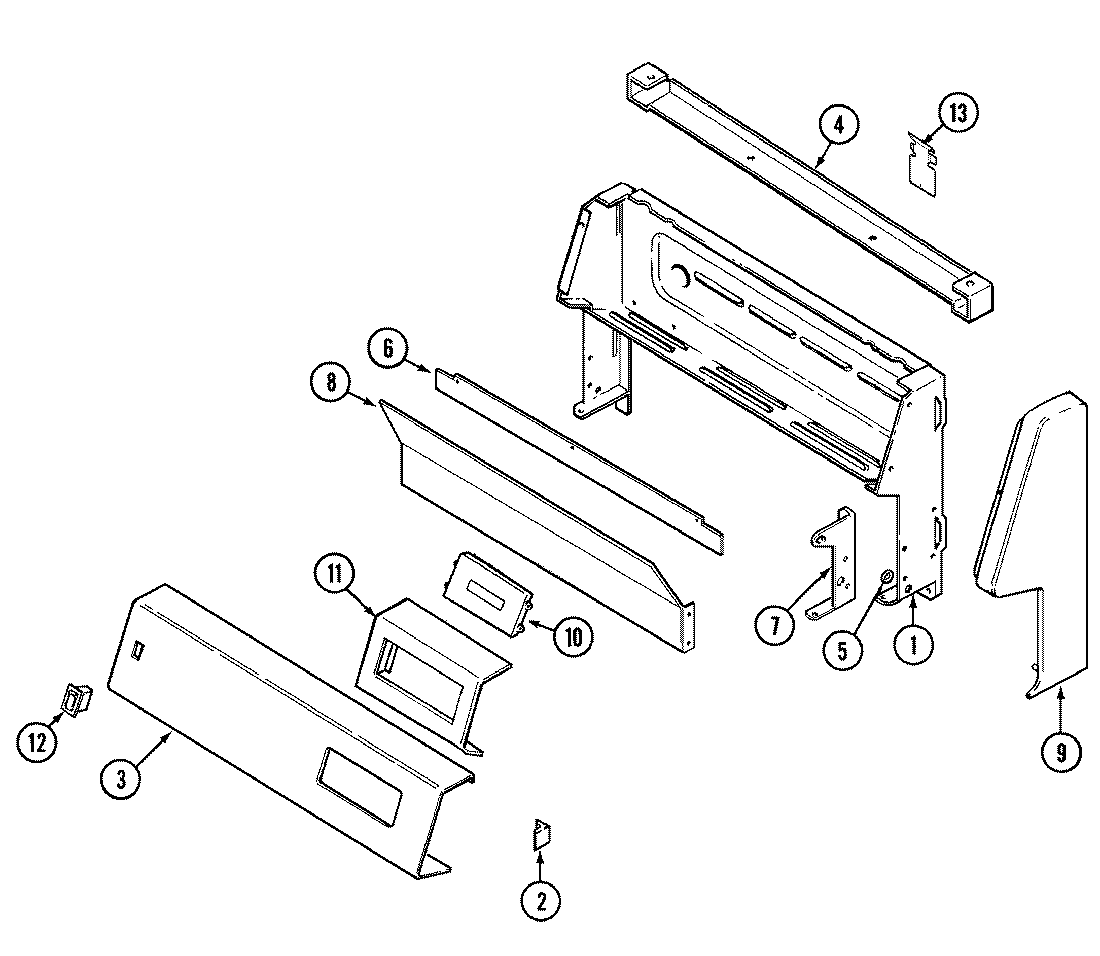 4
13
6
8
11
10
7
5
1
9
12
3
2