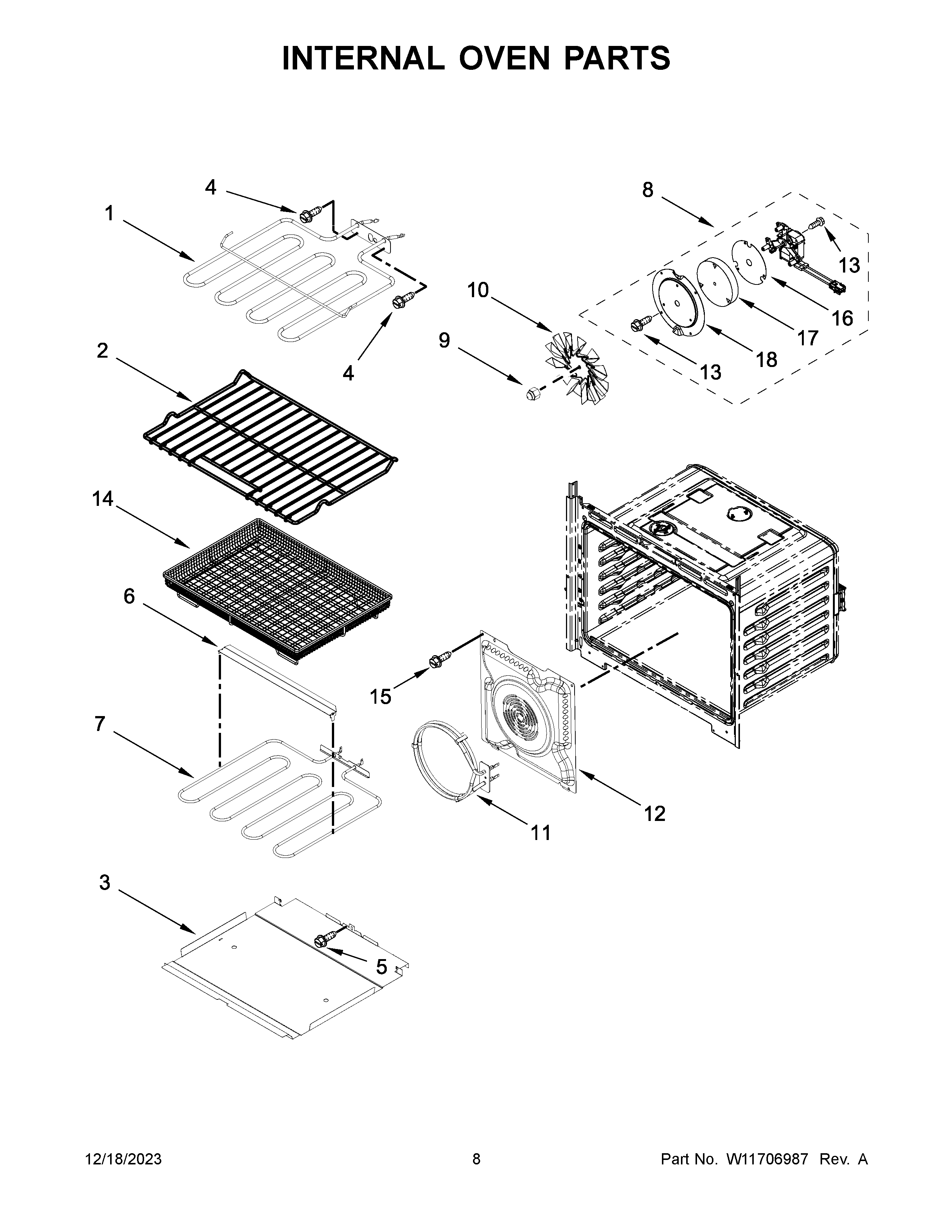 INTERNAL OVEN PARTS

4
1
8
13
10
16
17
9
18
13
4
2
14
6
15
7
12
11
3
5

12/18/2023 8 Part No. W11706987 Rev. A