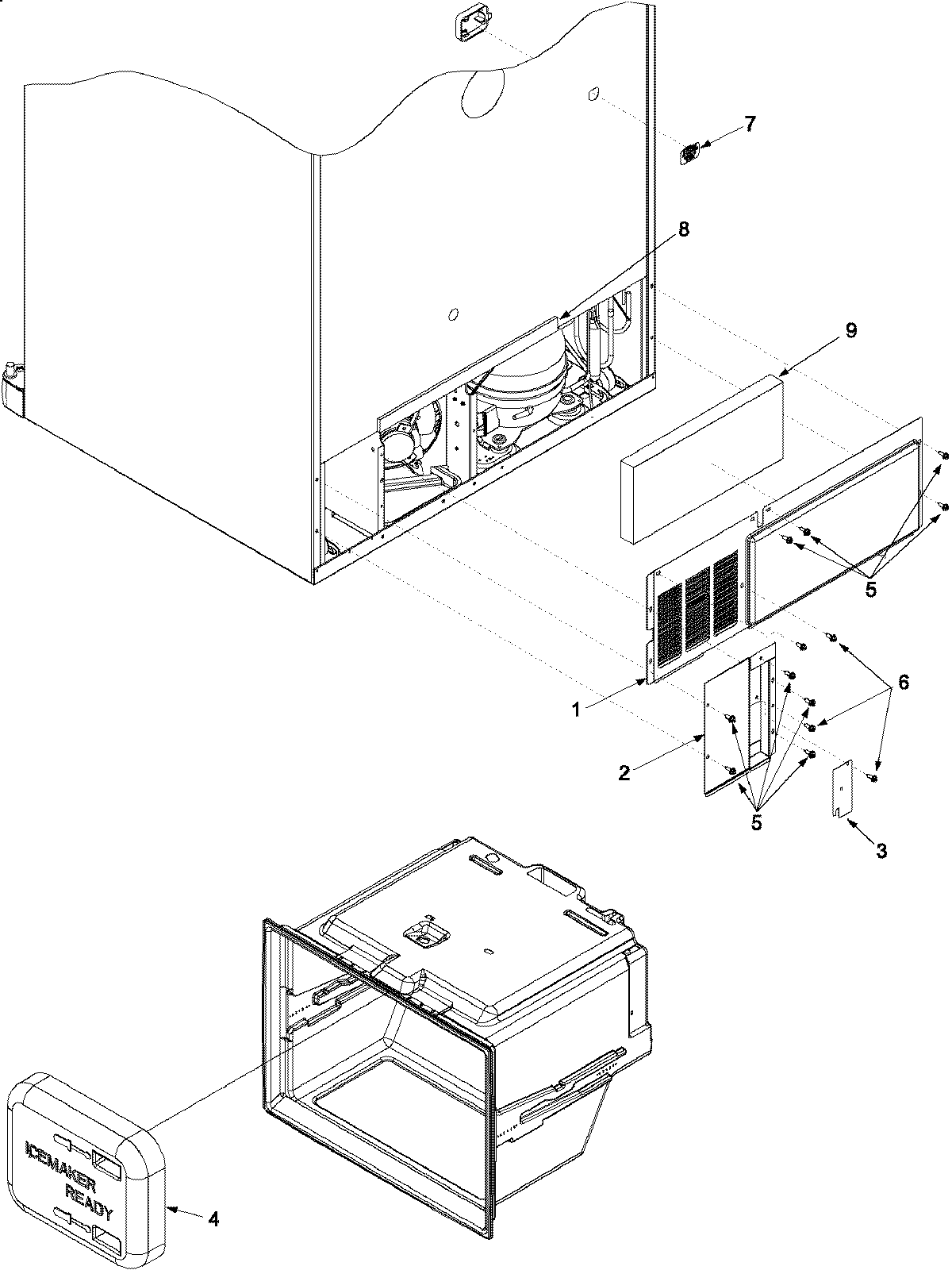 7
8
9
5
1
6
2
5
3
ICEMAKER
READY
4