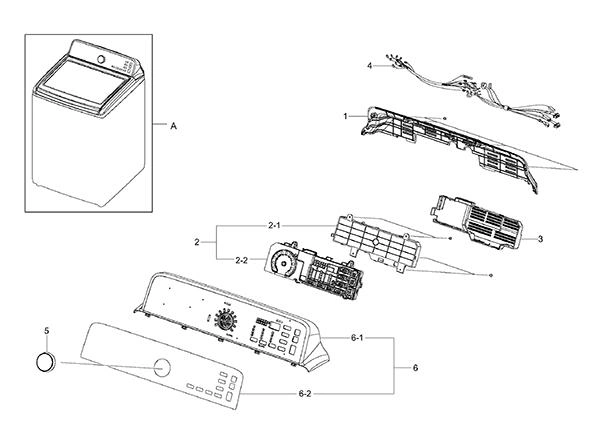 A

4

1

2-1

2

2-2

3

5

6-1

6

6-2