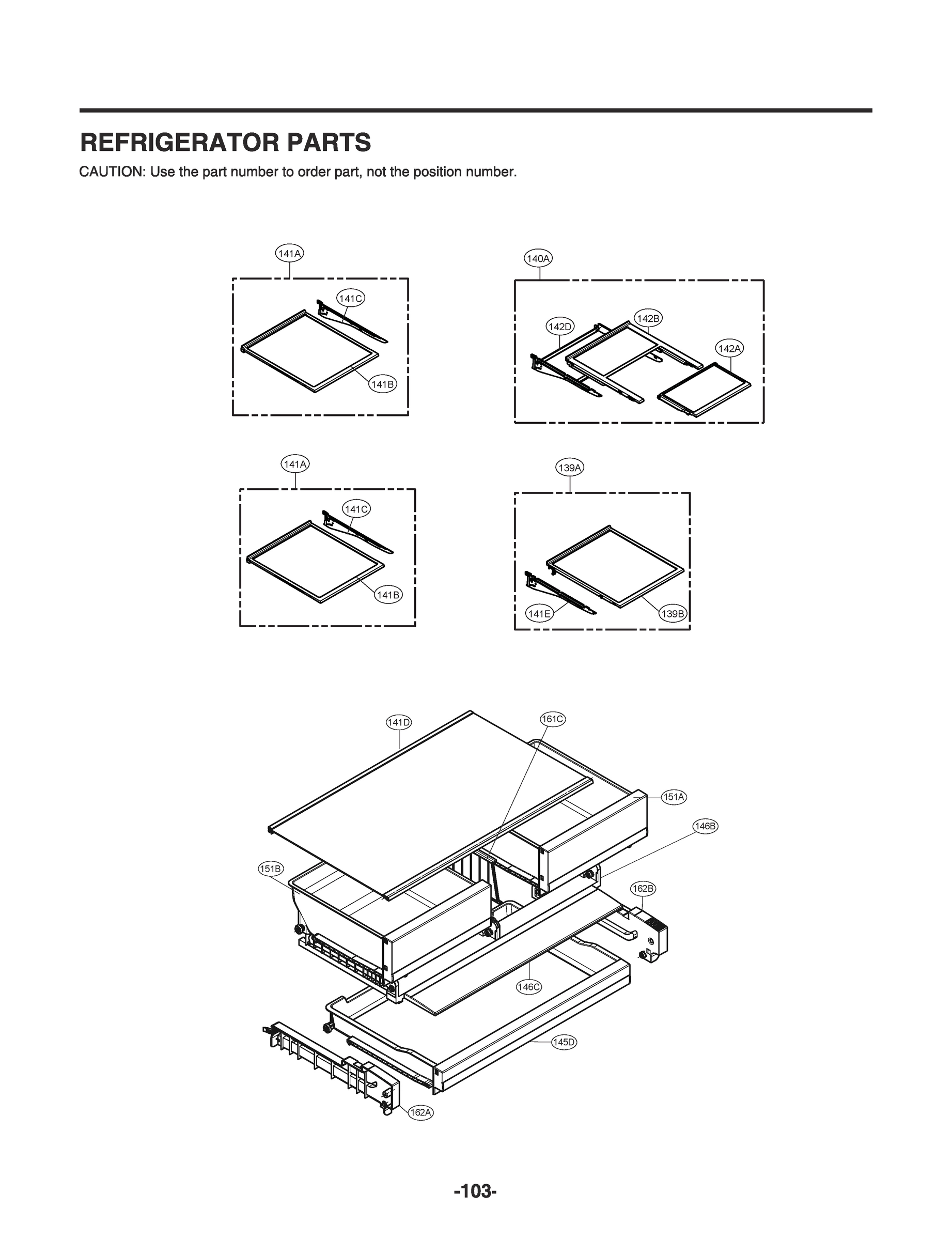 REFRIGERATOR PARTS

CAUTION: Use the part number to order part, not the position number.

141A
141C
141B

140A
142D
142B
142A

141A
141C
141B

139A
141E
139B

141D
161C
151A
146B
151B
162B
146C
145D
162A

-103-