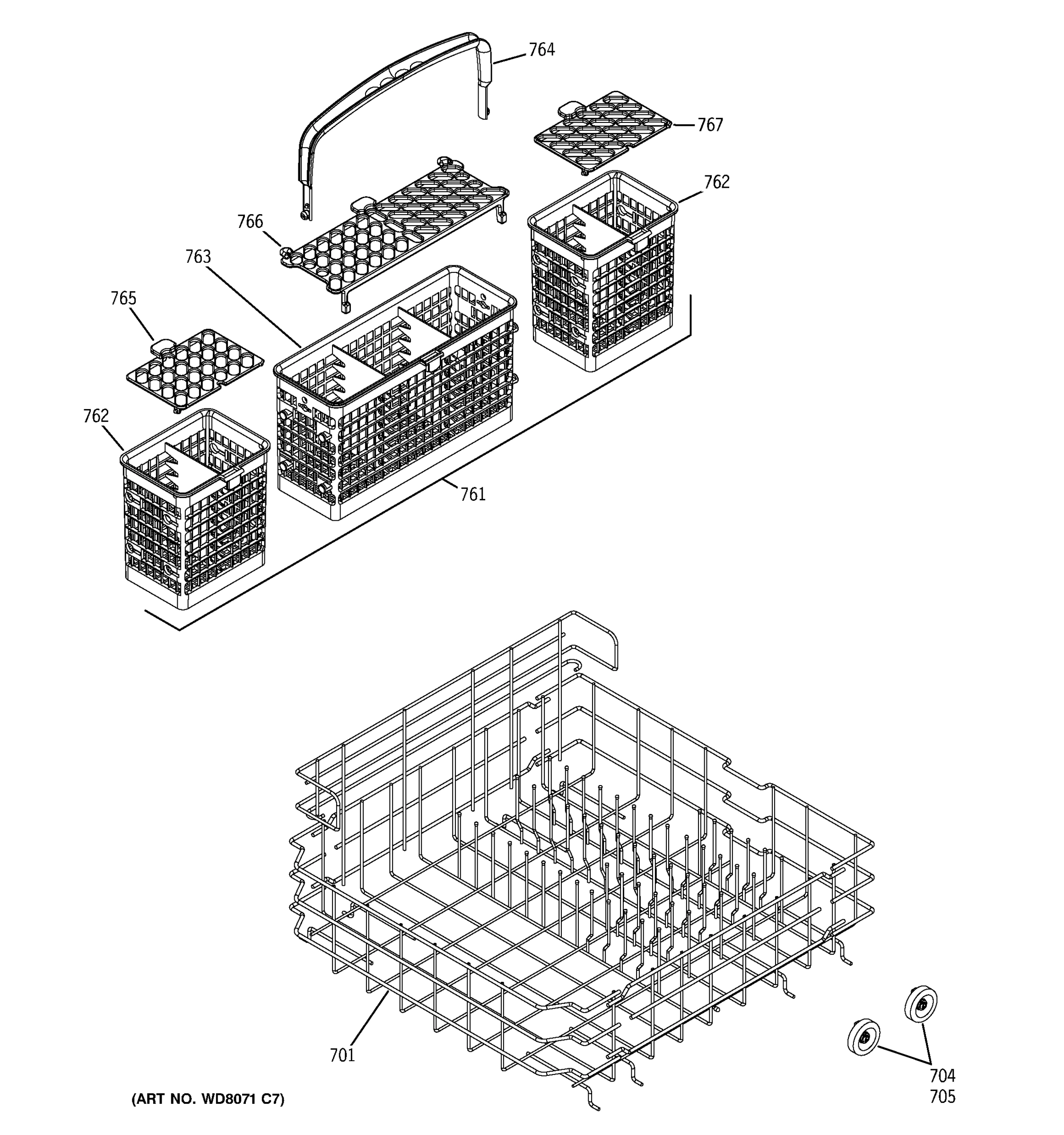 764

767

762

766

763

765

762

761

701

704
705

(ART NO. WD8071 C7)