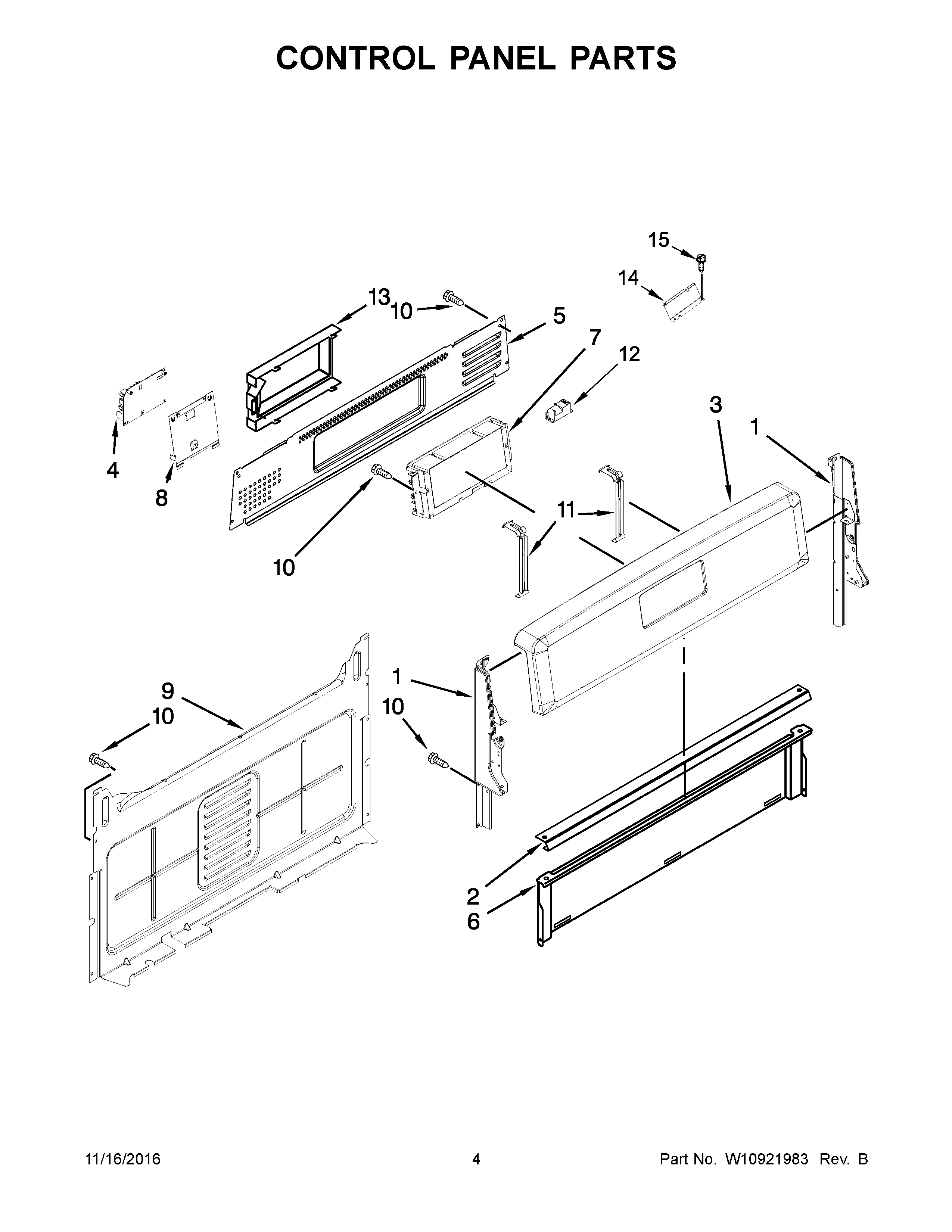 CONTROL PANEL PARTS

15
14
13
10
5
7
12
3
1
4
8
10
11
9
10
1
10
2
6

11/16/2016
4
Part No. W10921983 Rev. B