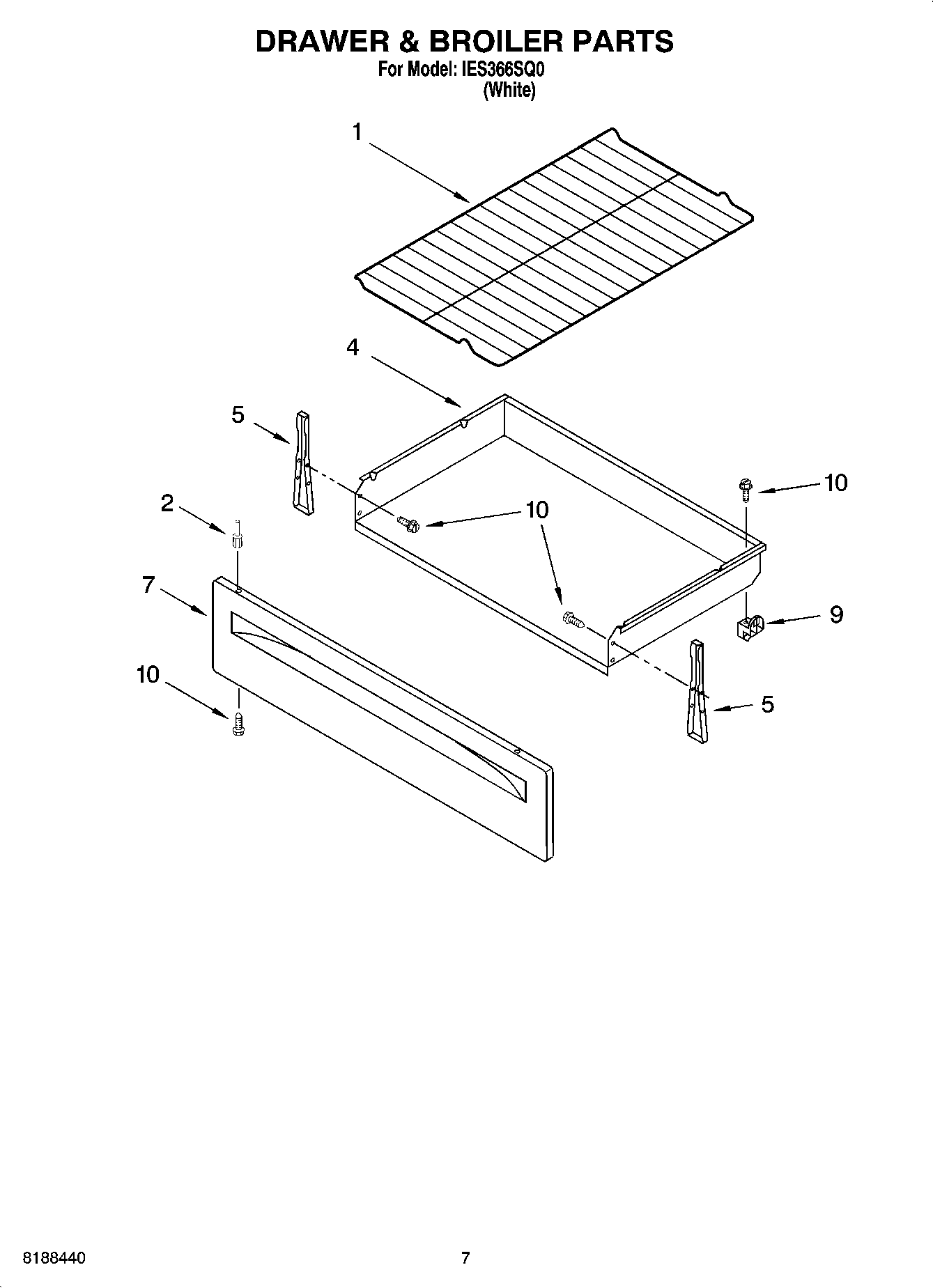 DRAWER & BROILER PARTS
For Model: IES366SQ0
(White)

1

4

5

10

2

10

7

9

10

5

8188440

7