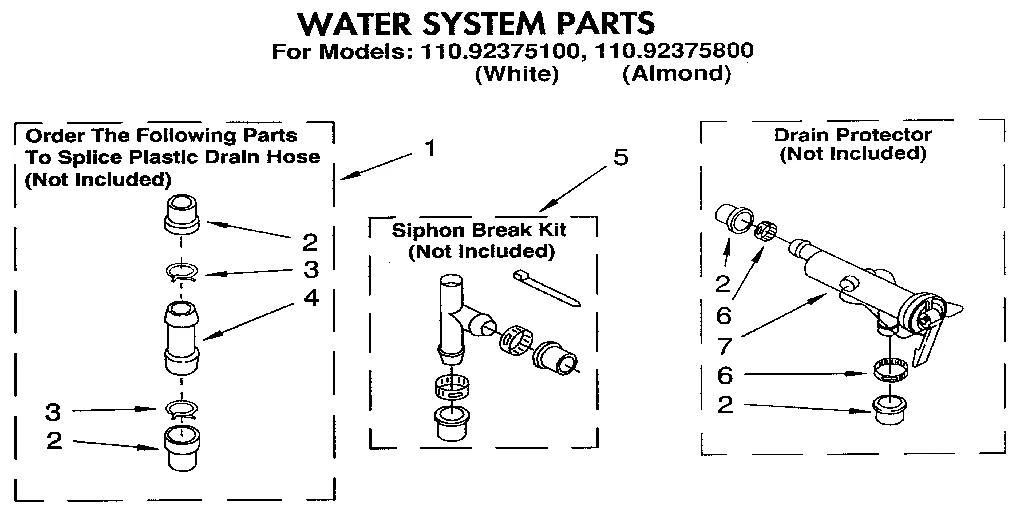 WATER SYSTEM PARTS
For Models: 110.92375100, 110.92375800
(White) (Almond)

Order The Following Parts To Splice Plastic Drain Hose (Not Included)

1

2
3
4

3
2

5

Siphon Break Kit (Not Included)

Drain Protector (Not Included)

2
6
7
6
2