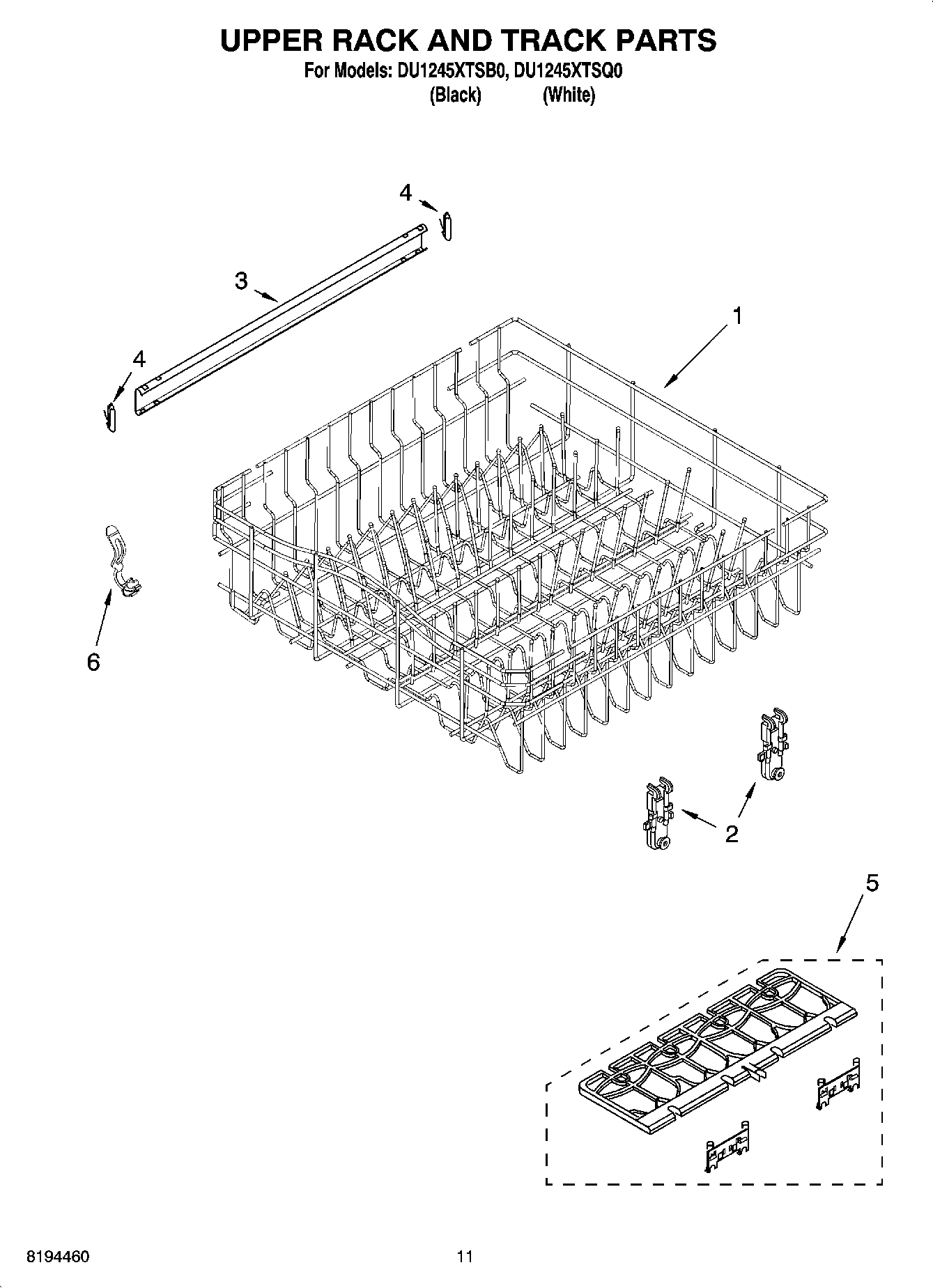 UPPER RACK AND TRACK PARTS
For Models: DU1245XTSB0, DU1245XTSQ0
(Black) (White)

4
3
4
1
6
2
5

8194460
11