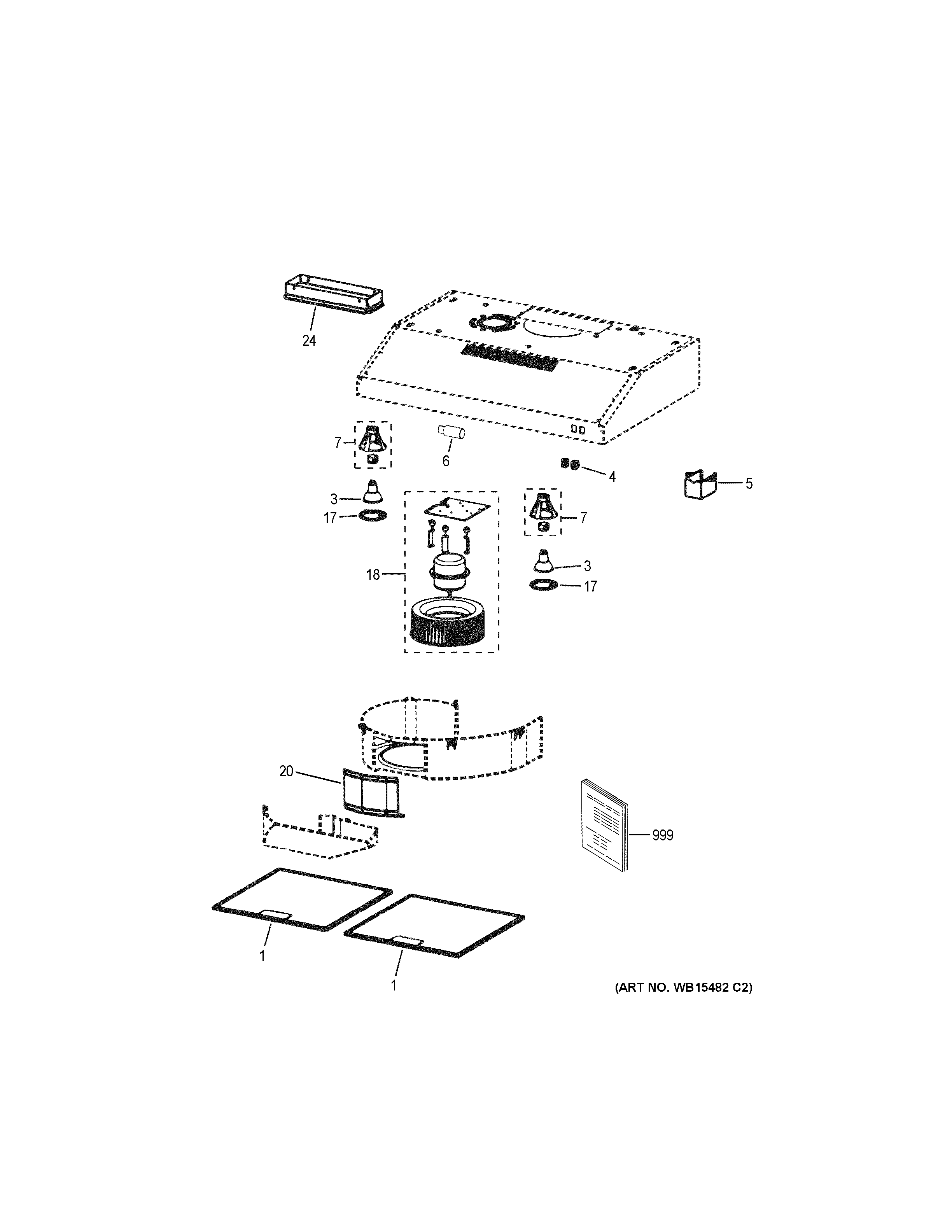 24

7

6

4

5

3

17

7

18

3

17

20

999

1

1

(ART NO. WB15482 C2)