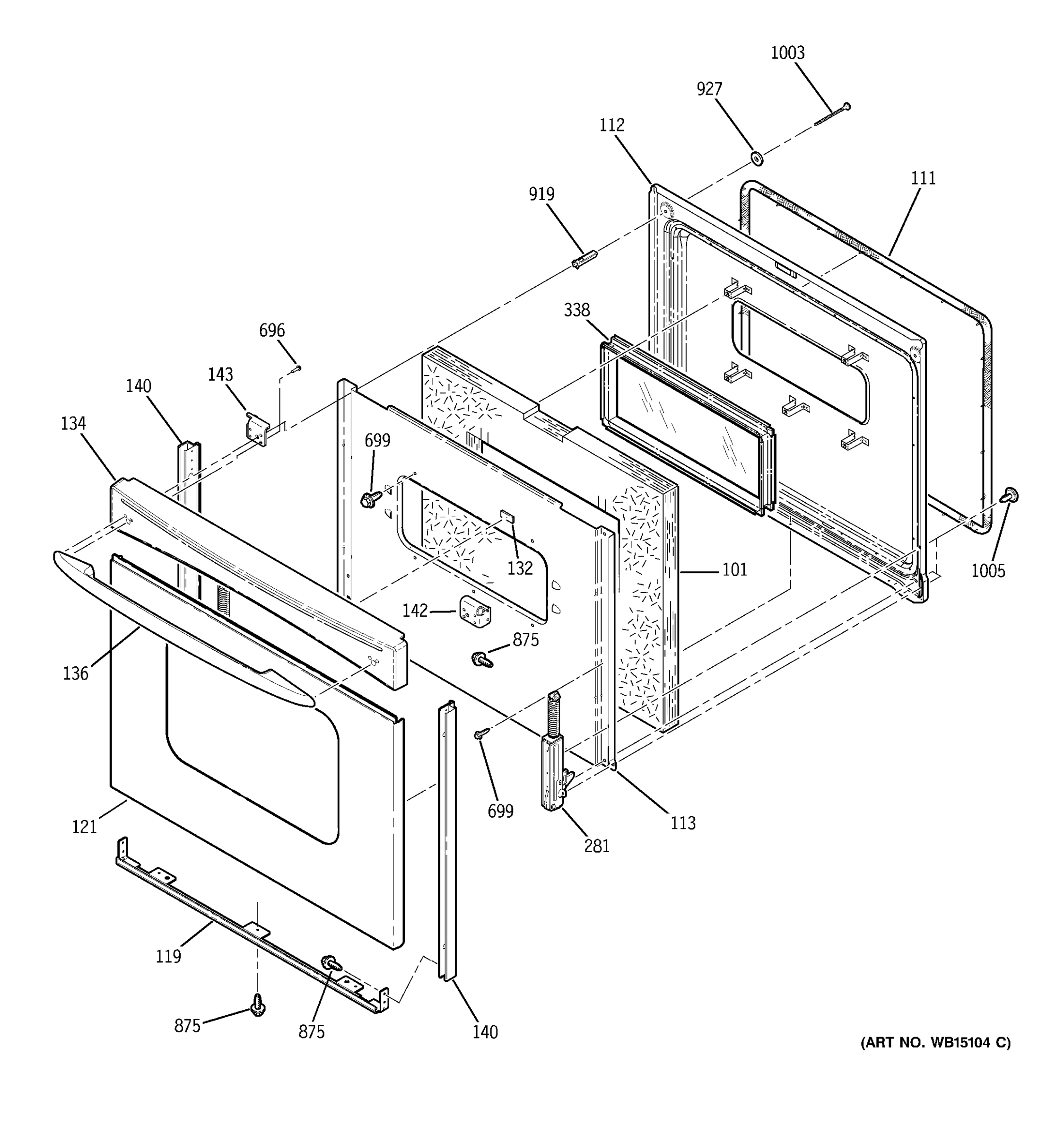 1003
927
112
111
919
338
696
143
140
134
699
132
101
1005
142
875
136
699
113
281
121
119
875
875
140
(ART NO. WB15104 C)