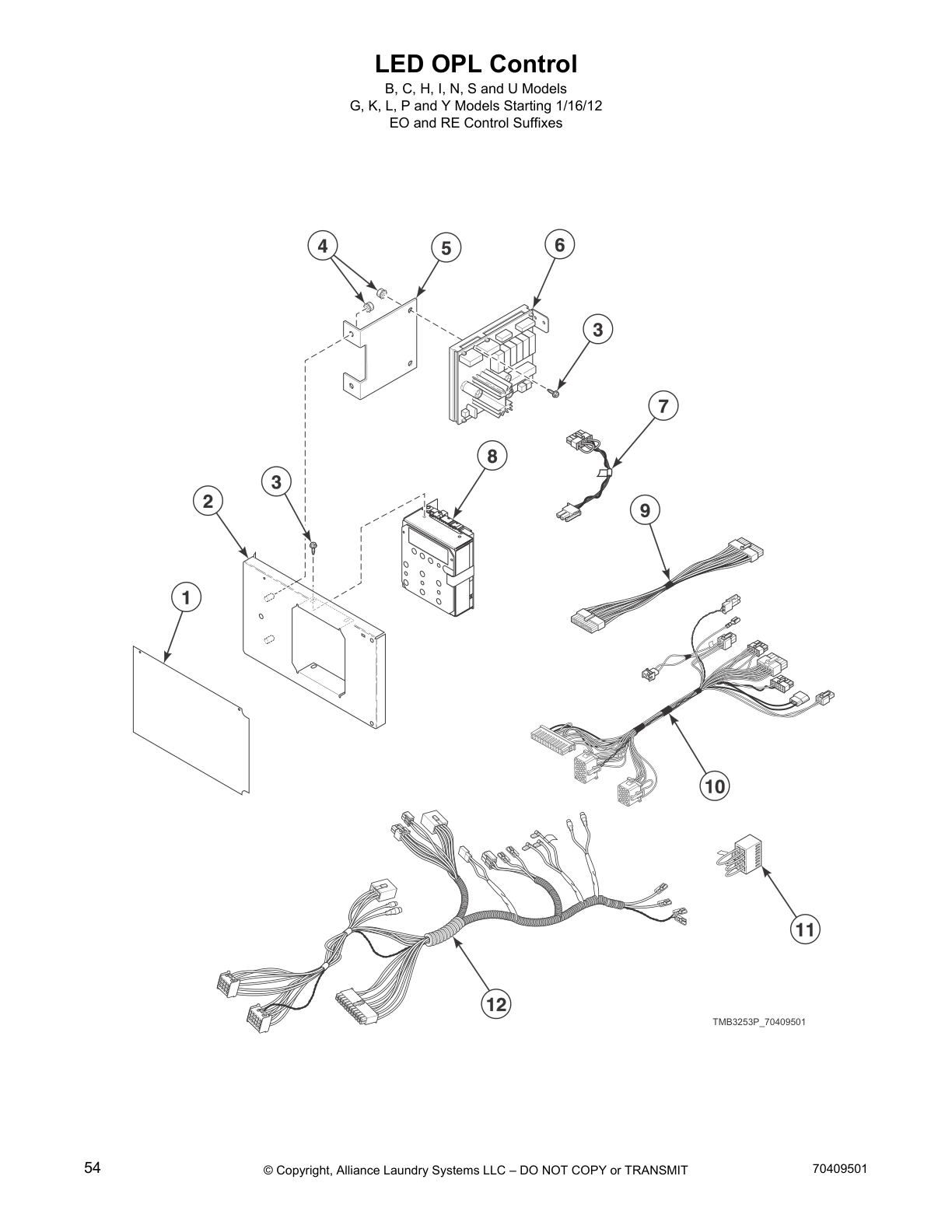 LED OPL Control
B, C, H, I, N, S and U Models
G, K, L, P and Y Models Starting 1/16/12
EO and RE Control Suffixes

4
5
6
3
7
8
3
2
9
1
10
11
12

TMB3253P_70409501

54
© Copyright, Alliance Laundry Systems LLC – DO NOT COPY or TRANSMIT
70409501