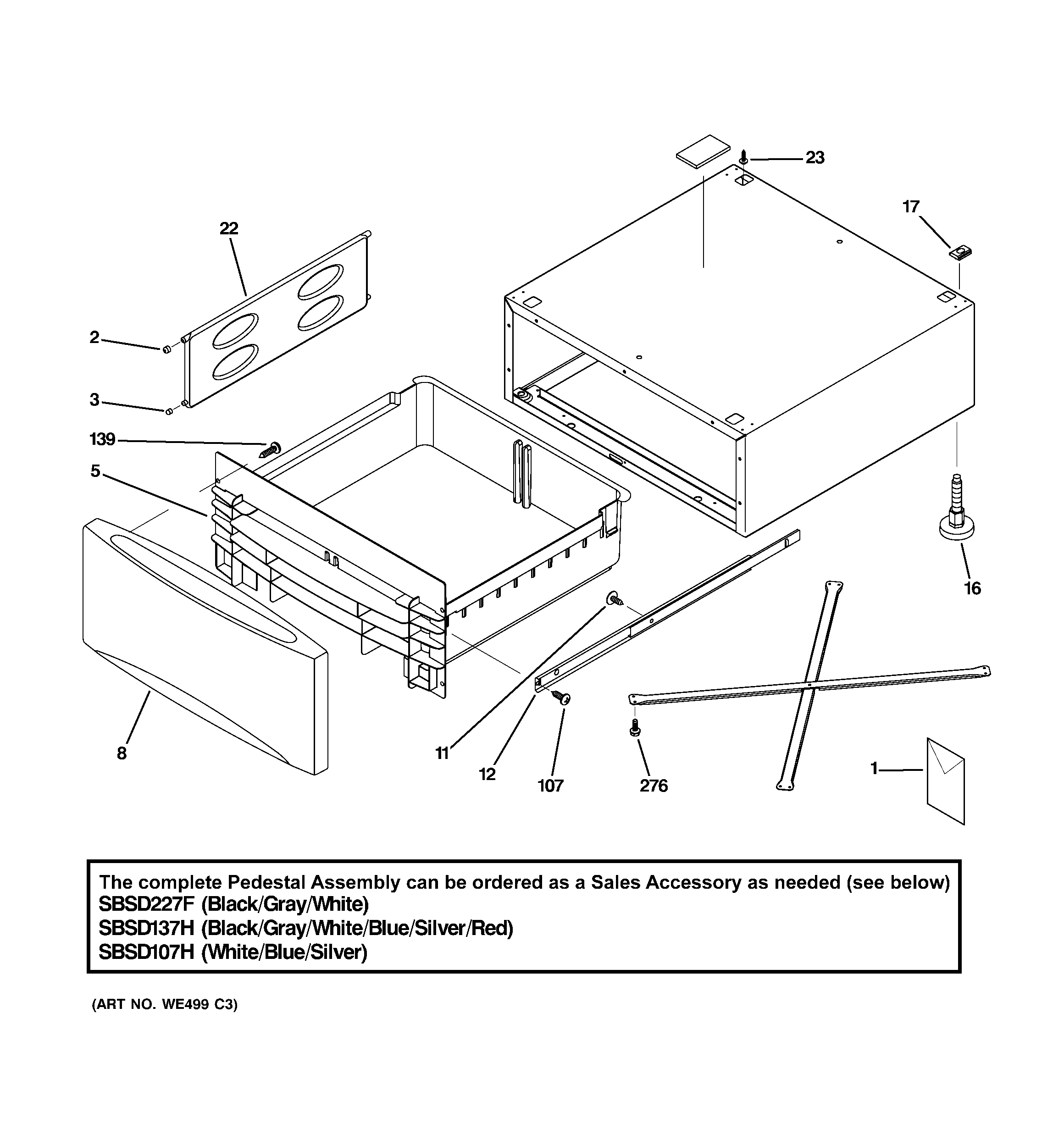 23
17
22
2
3
139
5
16
8
11
12
107
276
1

The complete Pedestal Assembly can be ordered as a Sales Accessory as needed (see below)
SBSD227F (Black/Gray/White)
SBSD137H (Black/Gray/White/Blue/Silver/Red)
SBSD107H (White/Blue/Silver)

(ART NO. WE499 C3)