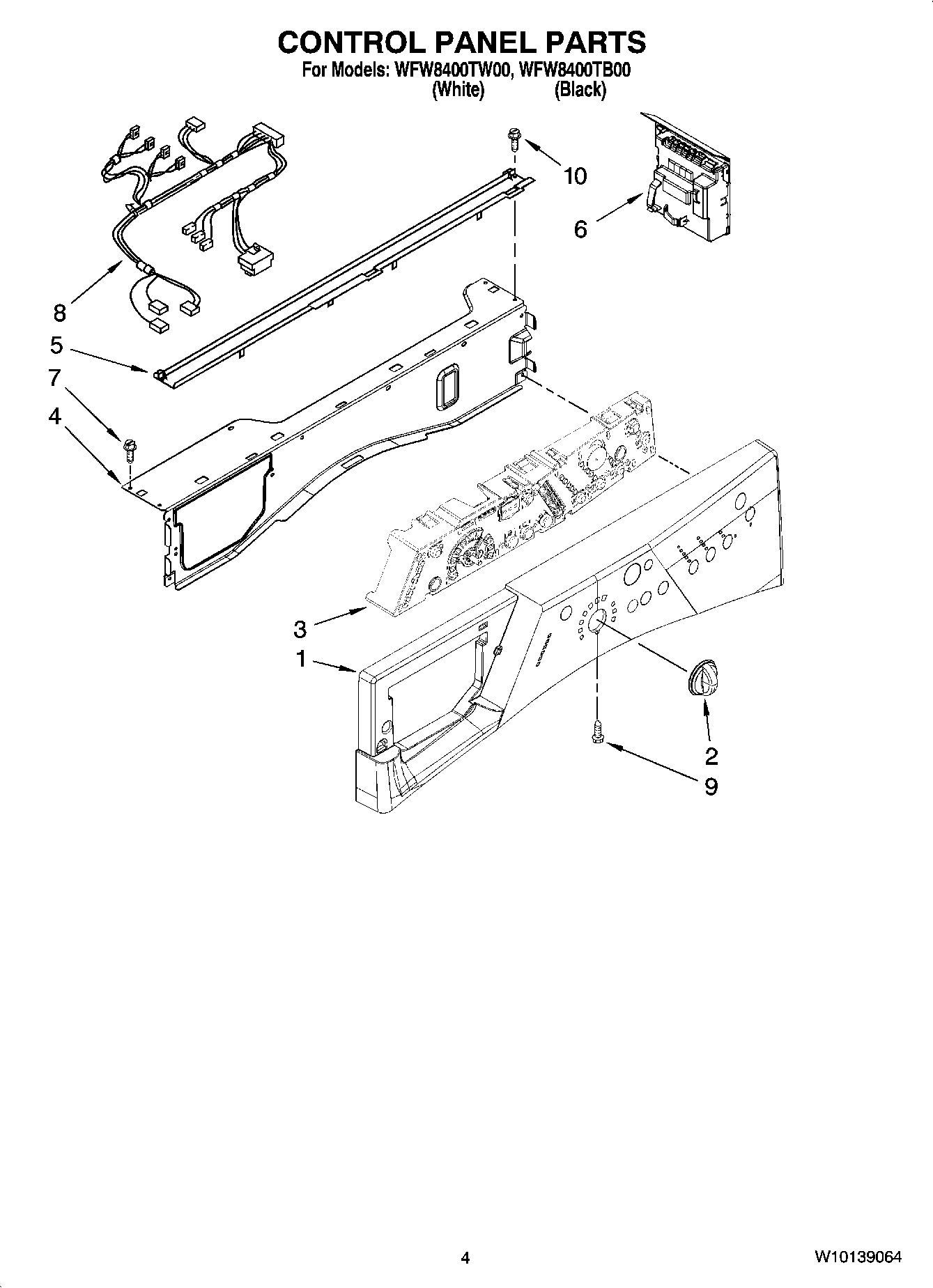 CONTROL PANEL PARTS

For Models: WFW8400TW00, WFW8400TB00
(White) (Black)

10
6
8
5
7
4
3
1
2
9

4

W10139064