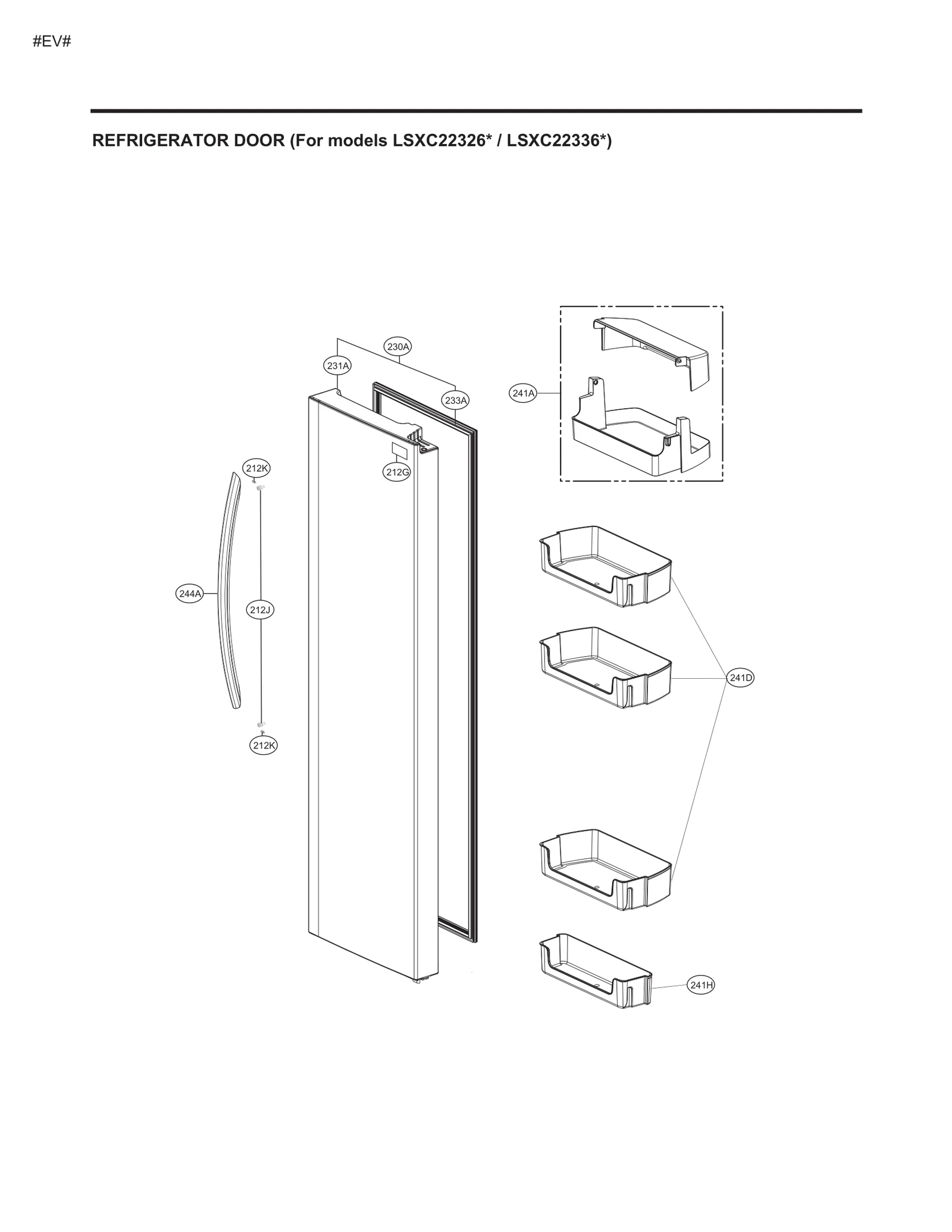 #EV#

REFRIGERATOR DOOR (For models LSXC22326* / LSXC22336*)

230A
231A
233A
241A
212K
212G
244A
212J
241D
212K
241H