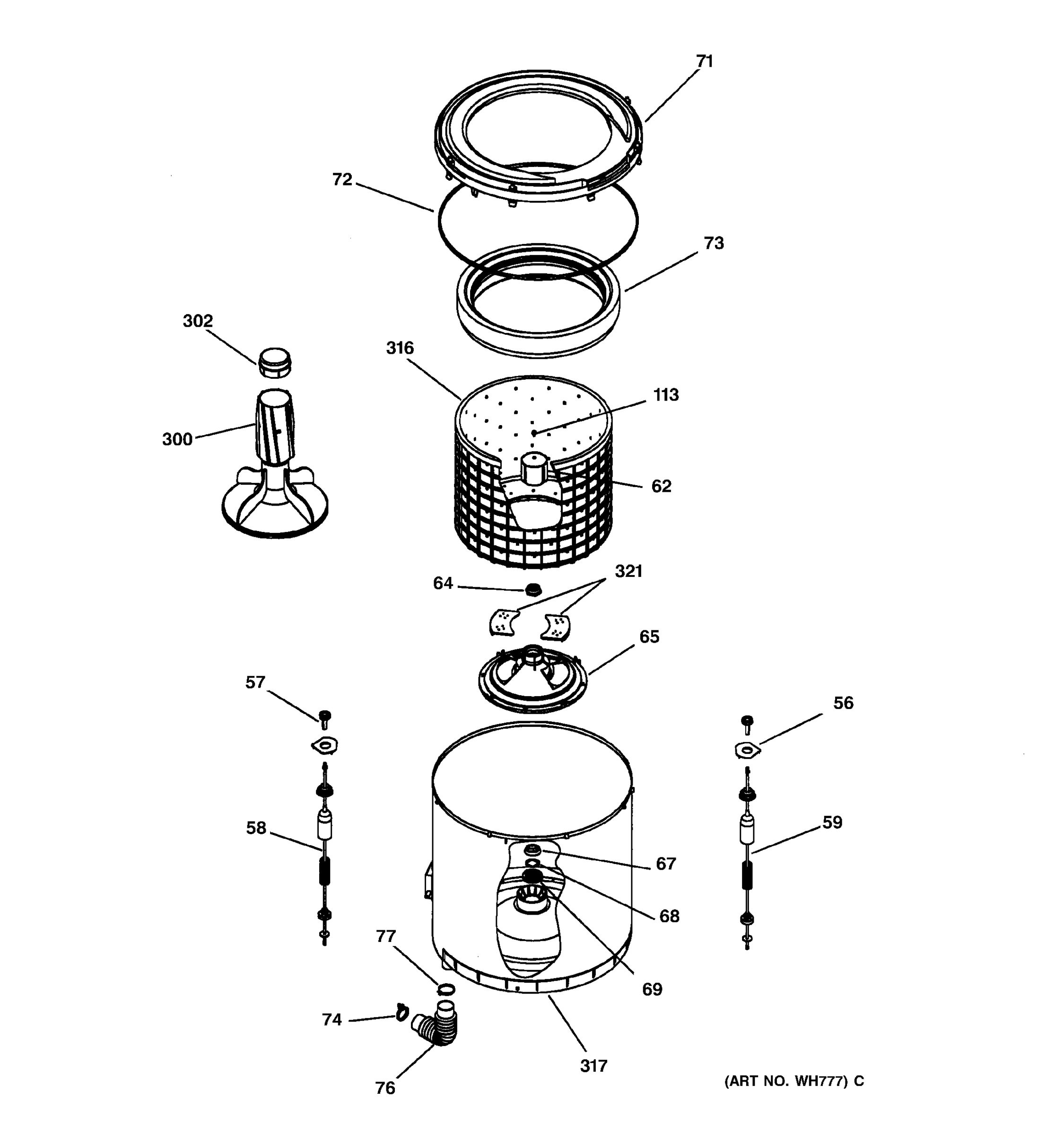 71

72

73

302

316

113

300

62

64

321

65

57

56

58

59

67

68

77

69

74

317

76

(ART NO. WH777) C