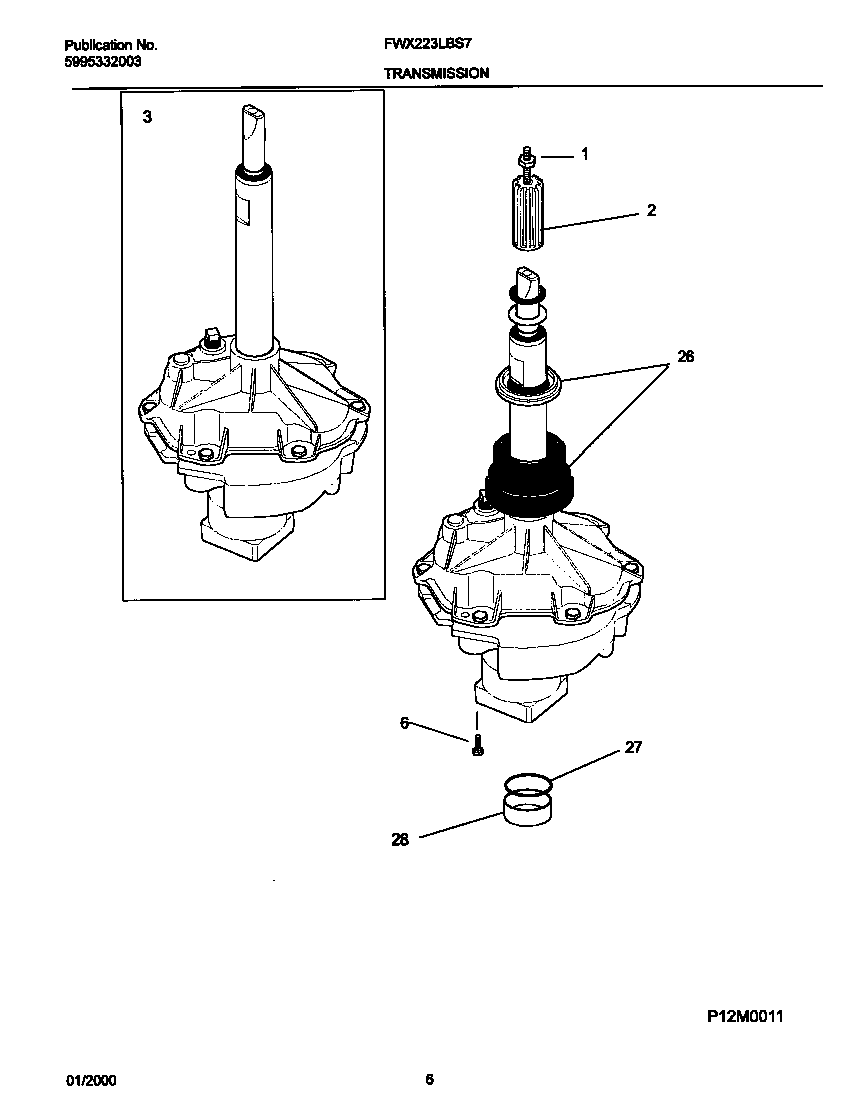 Publication No.
5995332003

FWX223LBS7

TRANSMISSION

3

1

2

26

6

27

28

P12M0011

01/2000

6