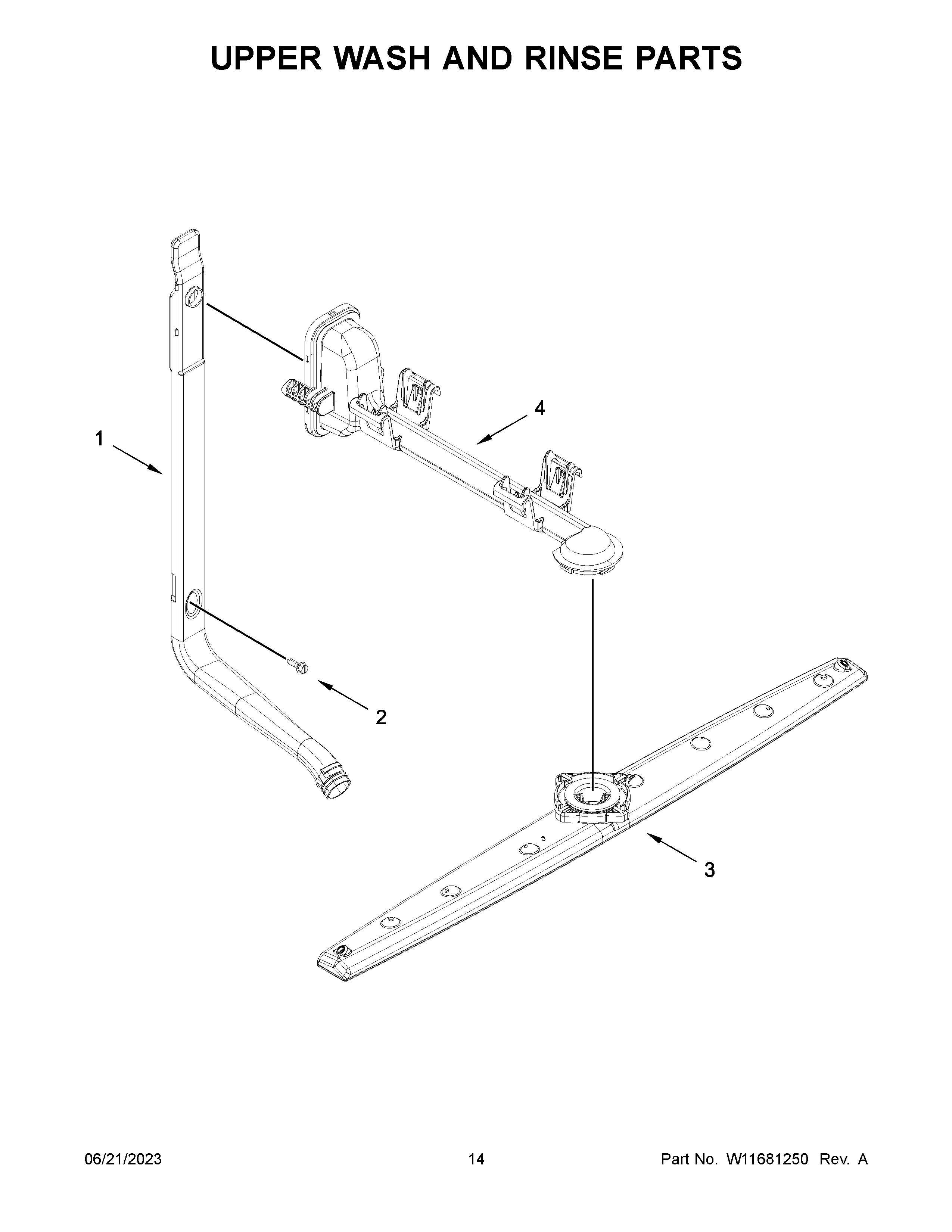 UPPER WASH AND RINSE PARTS

4

1

2

3

06/21/2023

14

Part No. W11681250 Rev. A