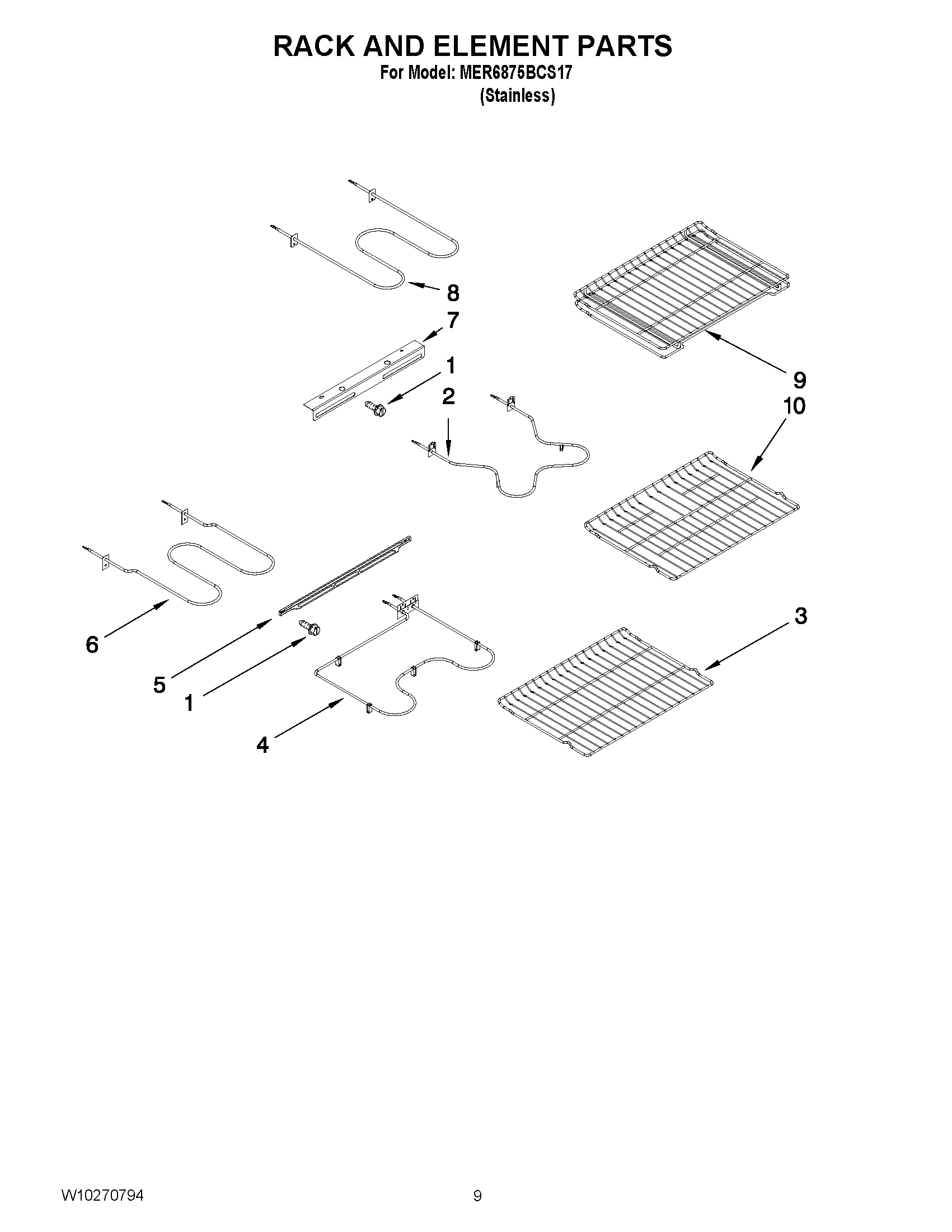 RACK AND ELEMENT PARTS
For Model: MER6875BCS17
(Stainless)

8
7
1
2
9
10
6
5
1
4
3

W10270794
9