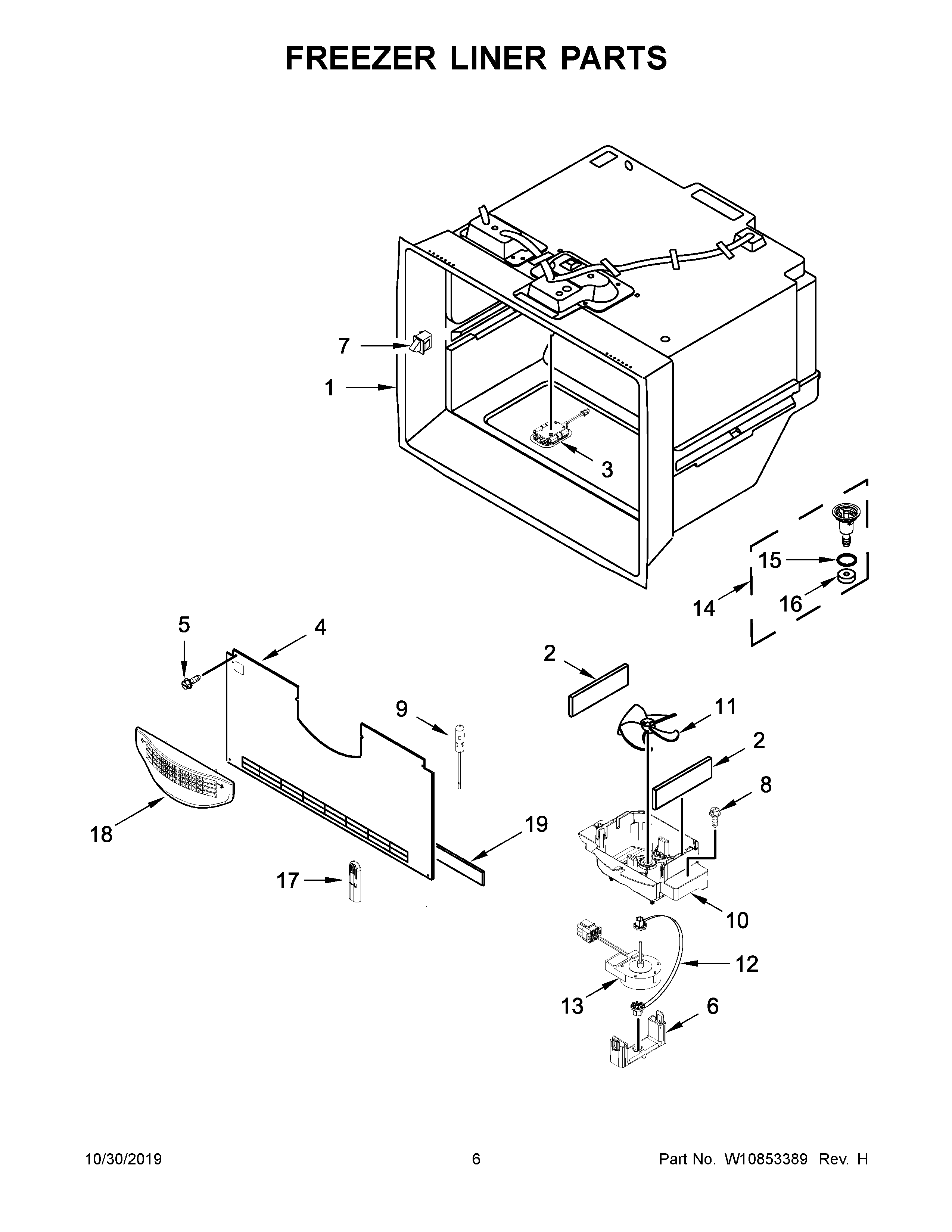 FREEZER LINER PARTS

7

1

3

15

14

16

5

4

2

9

11

2

8

18

19

17

10

12

13

6

10/30/2019

6

Part No. W10853389 Rev. H