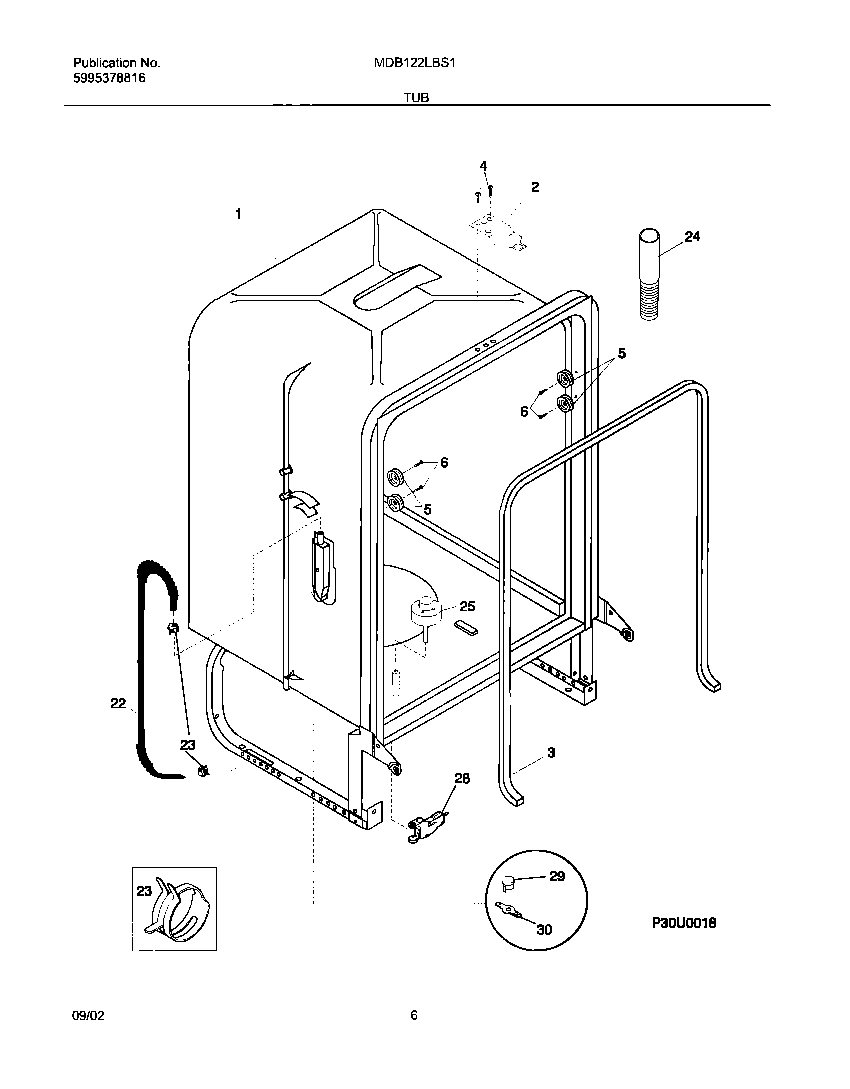 Publication No.
5995378816

MDB122LBS1

TUB

4
2
1
24
5
6
6
5
25
22
23
3
28
23
29
30
P30U0018

09/02

6