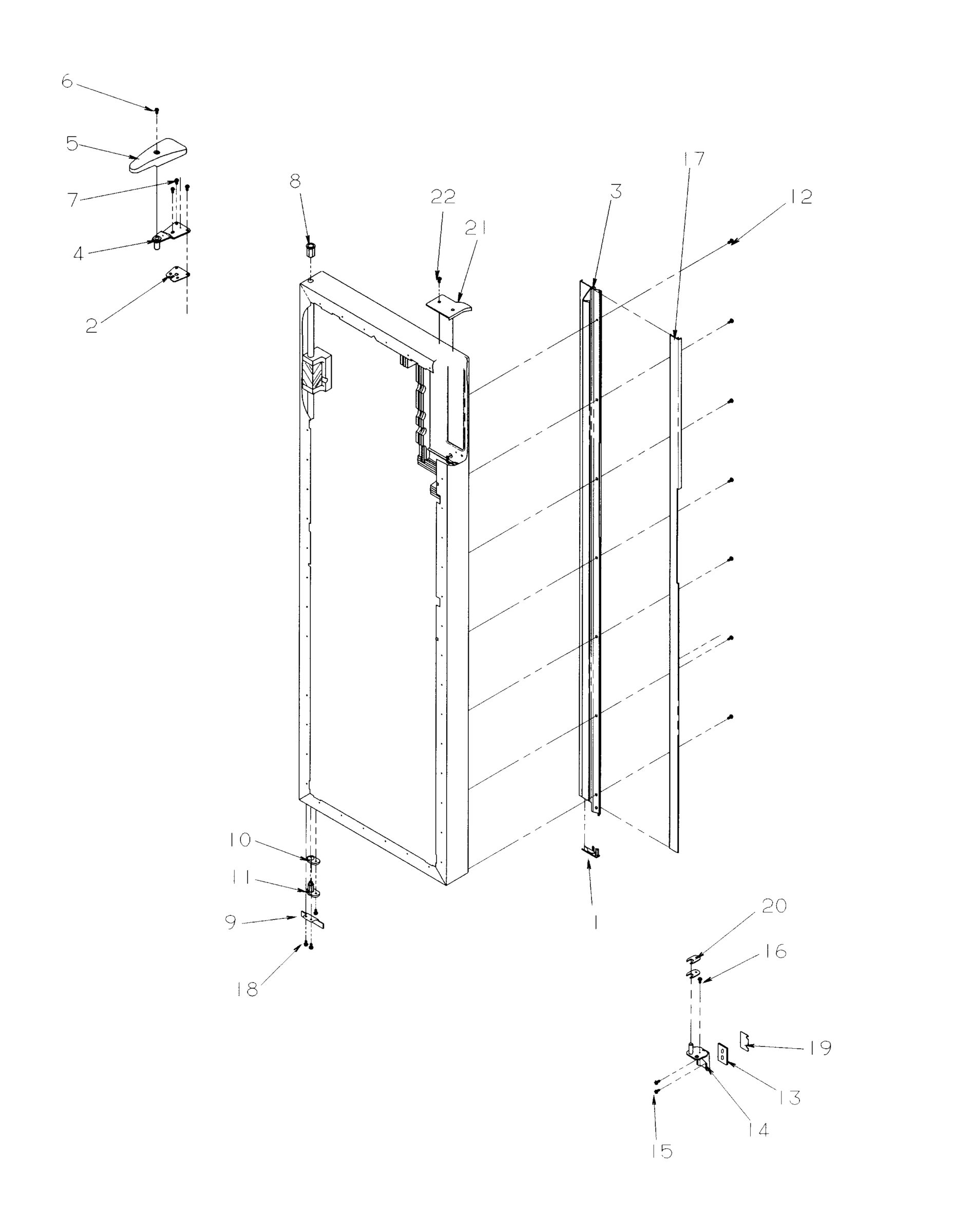 6
5
7
4
2
8
22
21
3
17
12
10
11
9
18
1
20
16
19
13
14
15