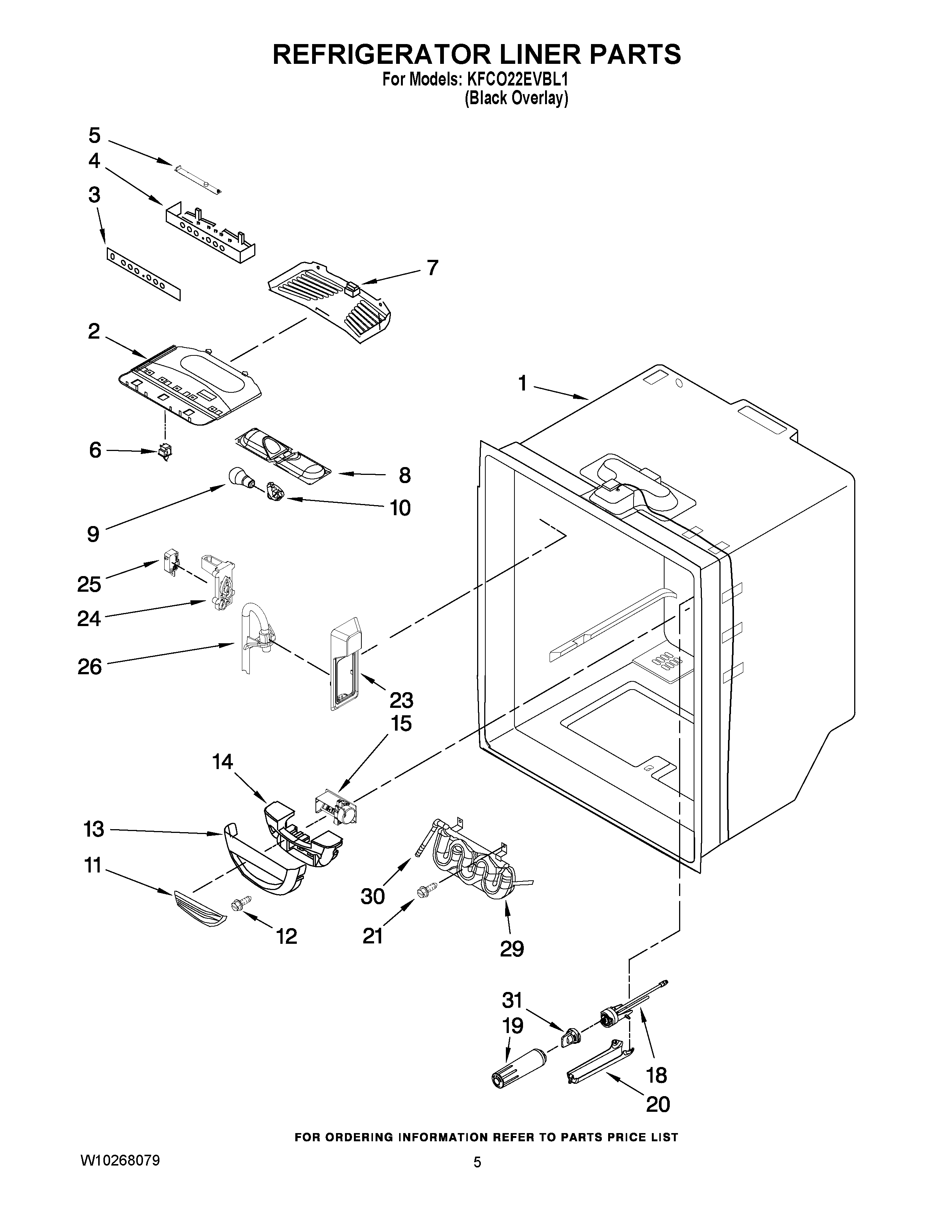 REFRIGERATOR LINER PARTS
For Models: KFCO22EVBL1
(Black Overlay)

5
4
3
7
2
1
6
8
9
10
25
24
26
23
15
14
13
11
12
30
21
29
31
19
18
20

FOR ORDERING INFORMATION REFER TO PARTS PRICE LIST

W10268079

5