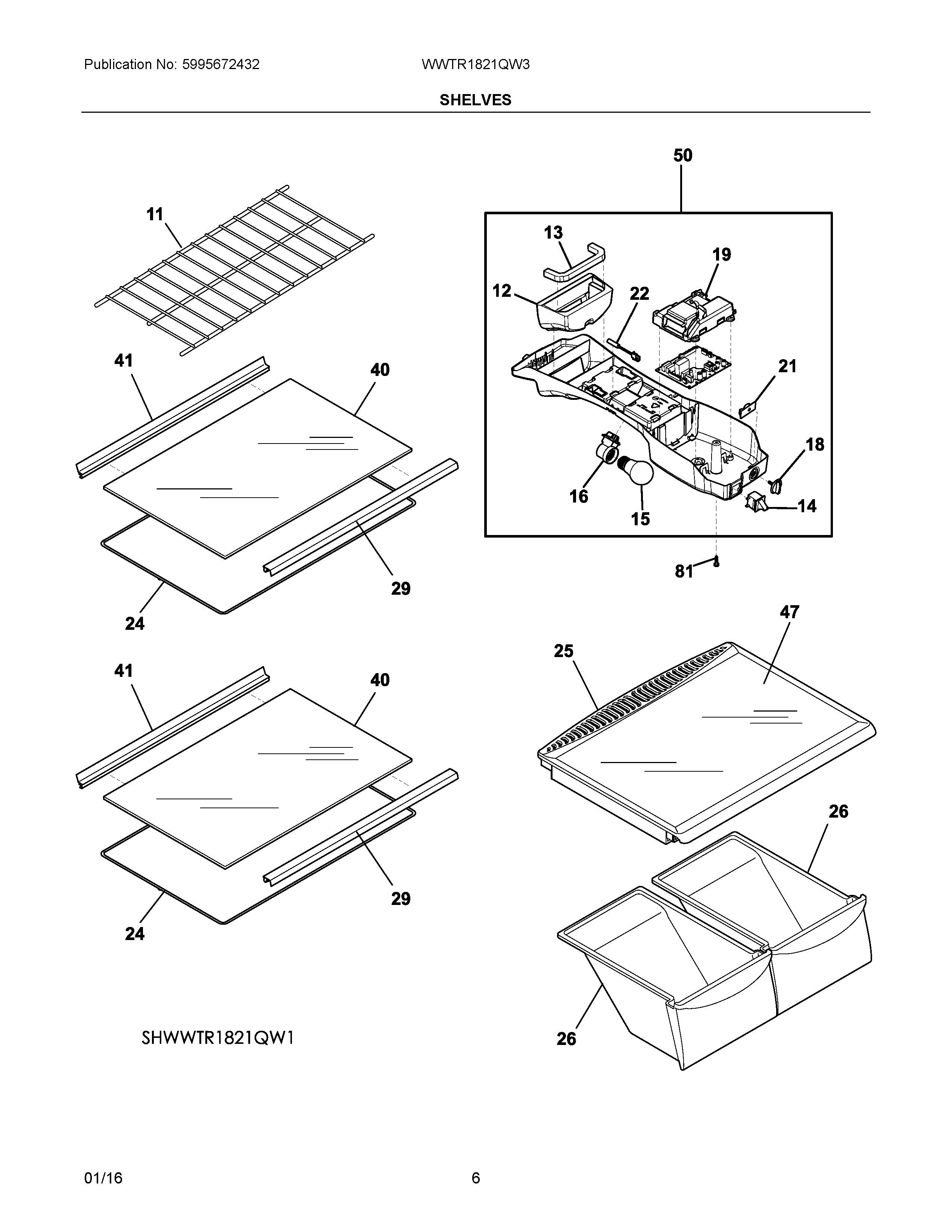 Publication No: 5995672432

WWTR1821QW3

SHELVES

11

41

40

29

24

50

13

19

12

22

21

18

16

15

14

81

41

40

29

24

47

25

26

26

SHWWTR1821QW1

01/16

6