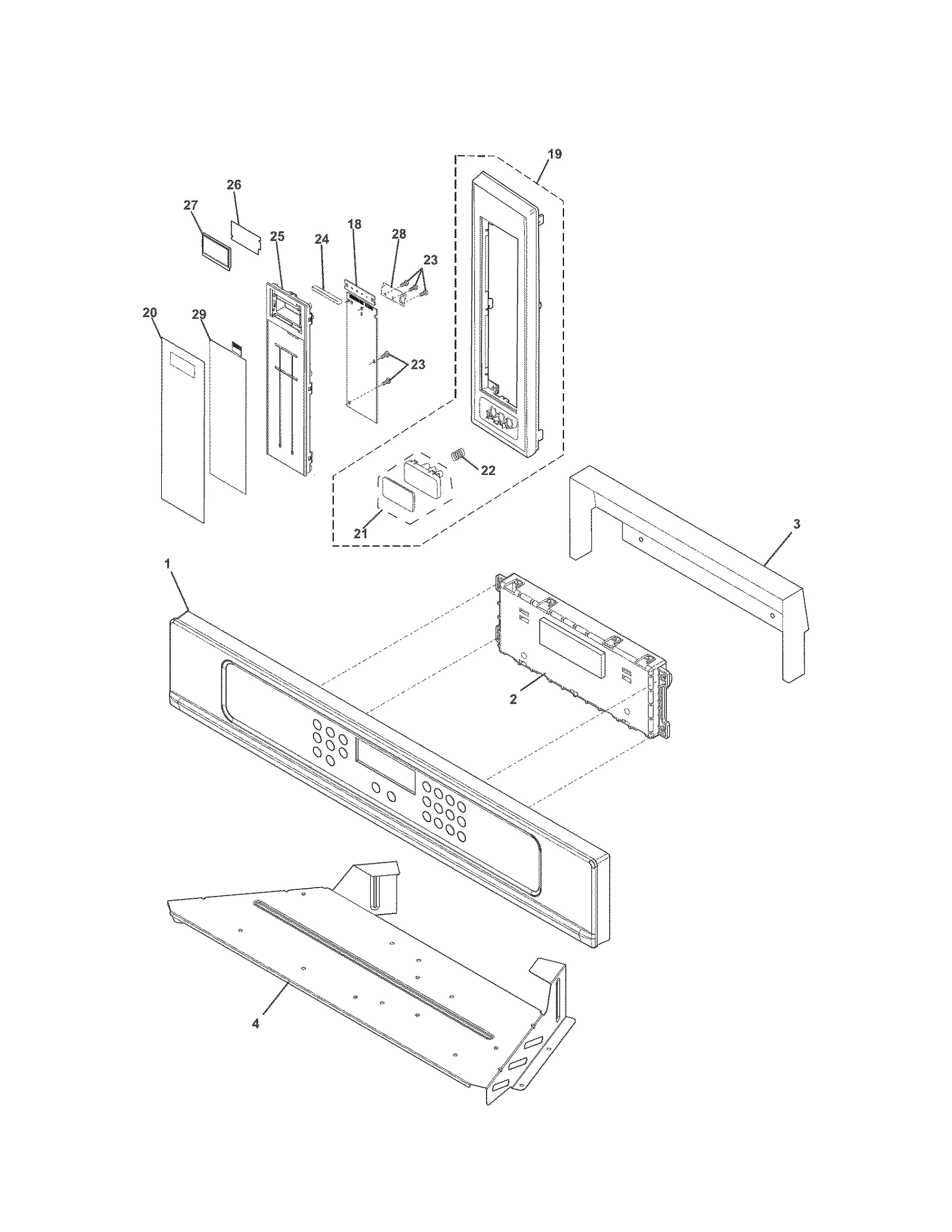 19
26
27
25
24
18
28
23
20
29
23
22
21
3
1
2
4