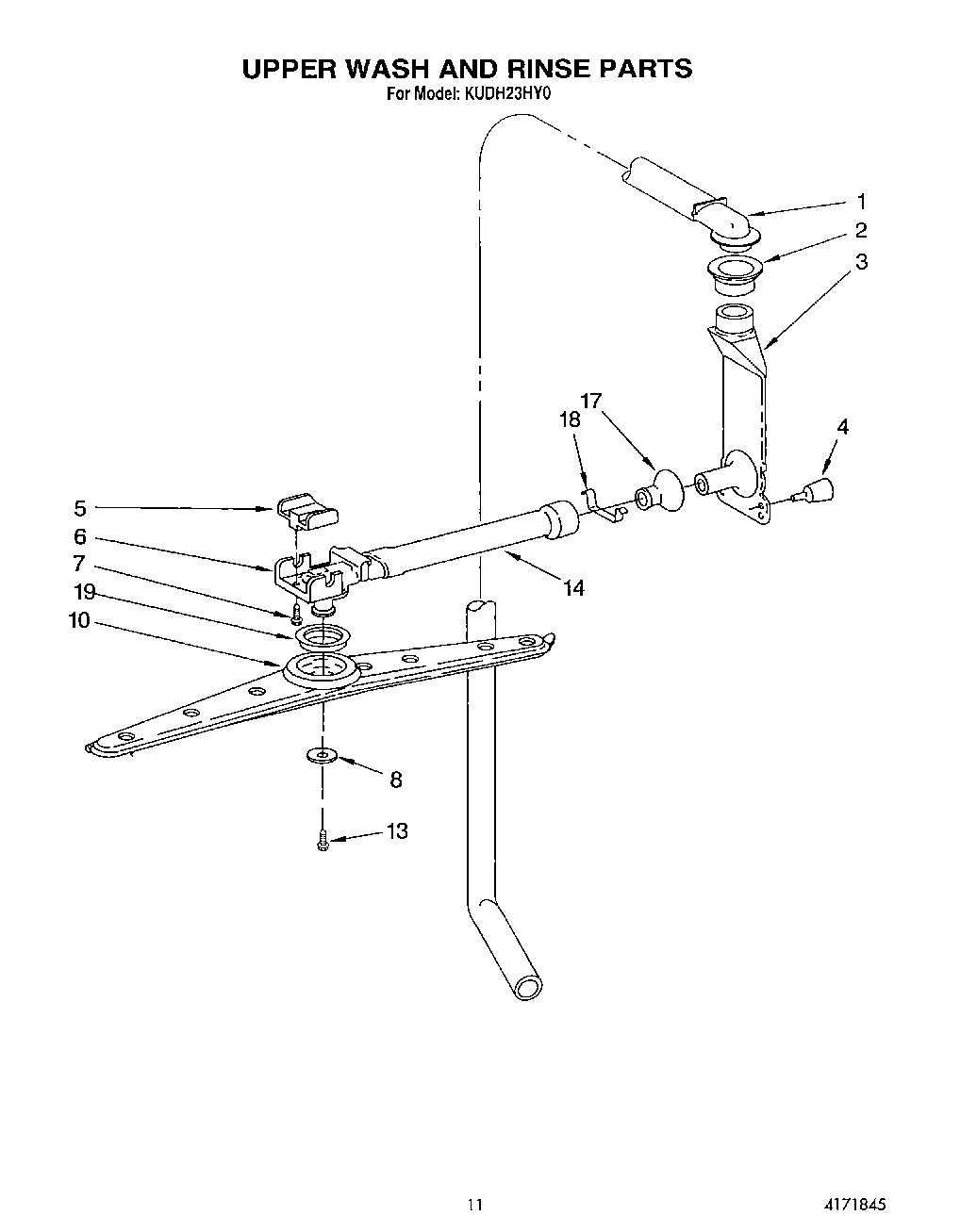 UPPER WASH AND RINSE PARTS
For Model: KUDH23HY0

1
2
3
17
18
4
5
6
7
19
10
14
8
13

11

4171845