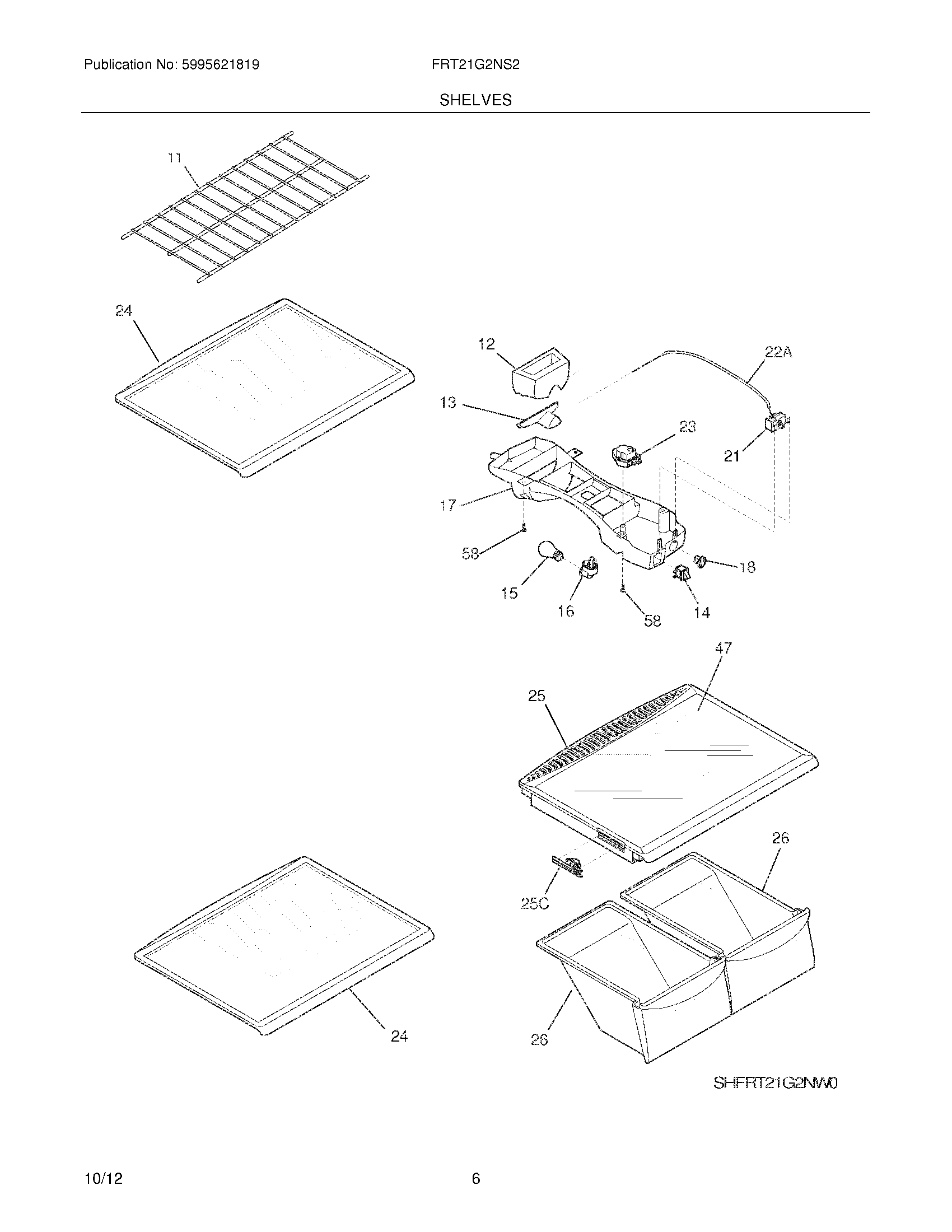 Publication No: 5995621819

FRT21G2NS2

SHELVES

11

24

12

22A

13

23

21

17

58

18

15

16

58

14

47

25

26

25C

24

26

SHFRT21G2NW0

10/12

6