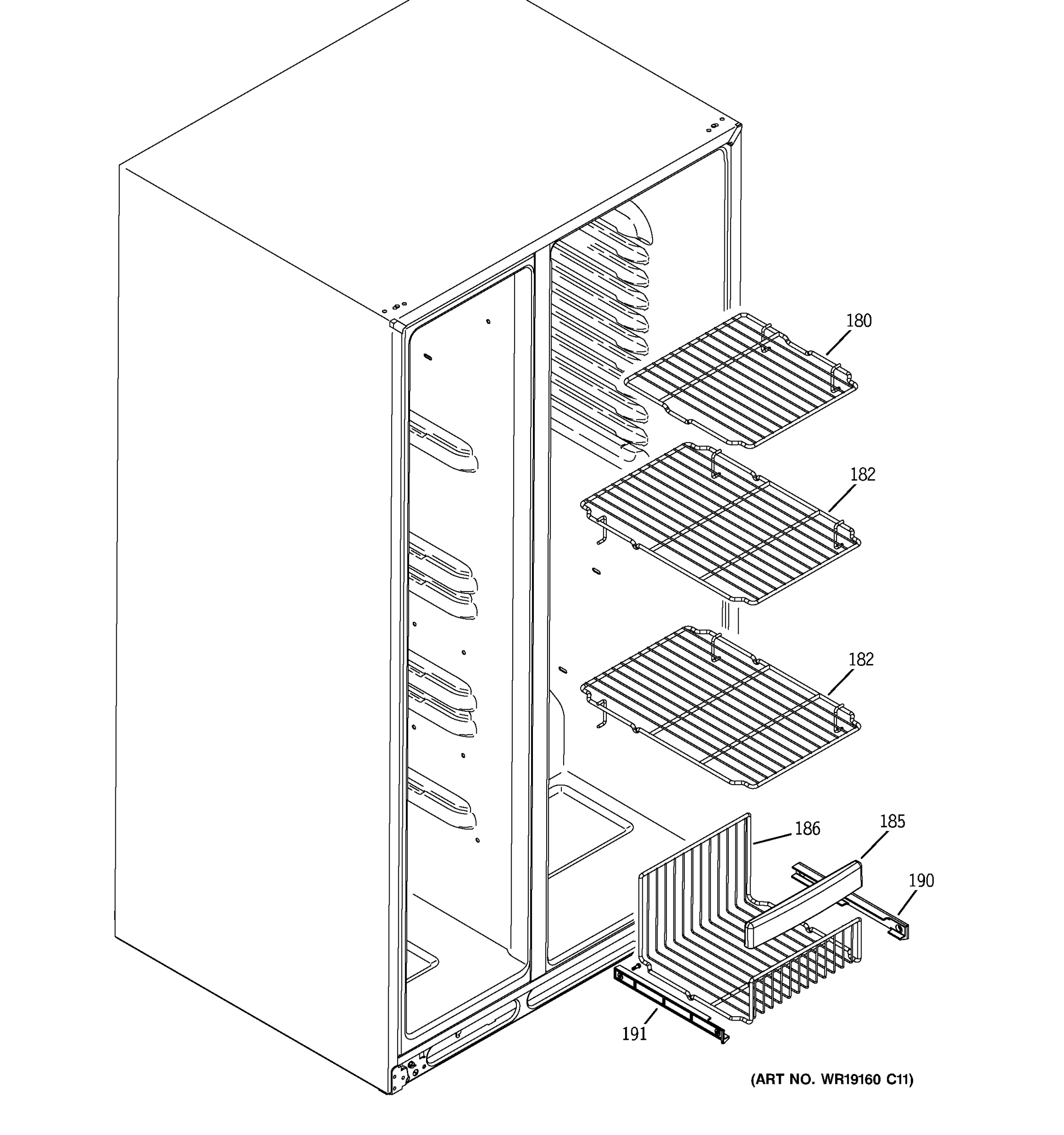 180

182

182

186

185

190

191

(ART NO. WR19160 C11)