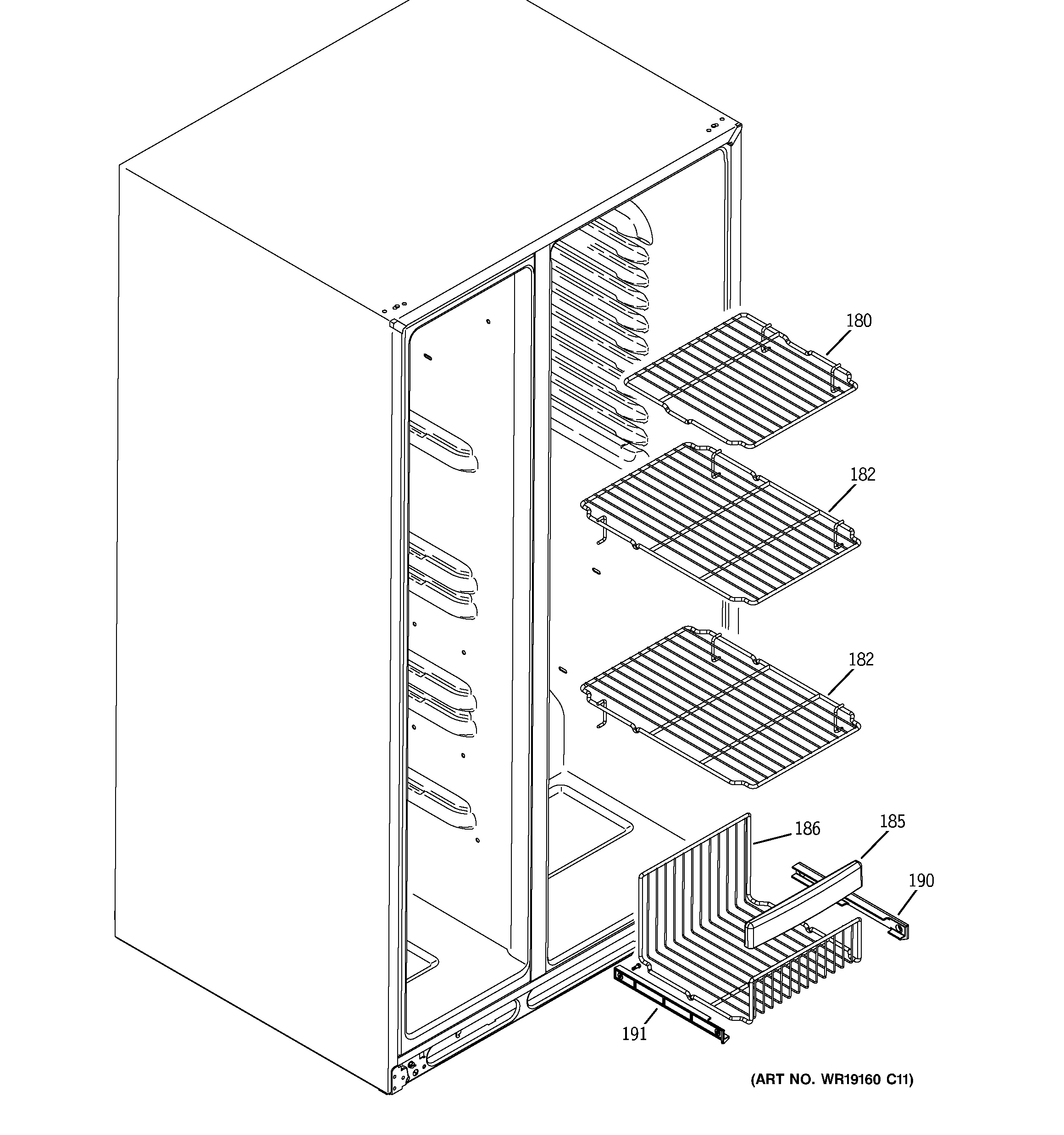 180
182
182
186
185
190
191
(ART NO. WR19160 C11)