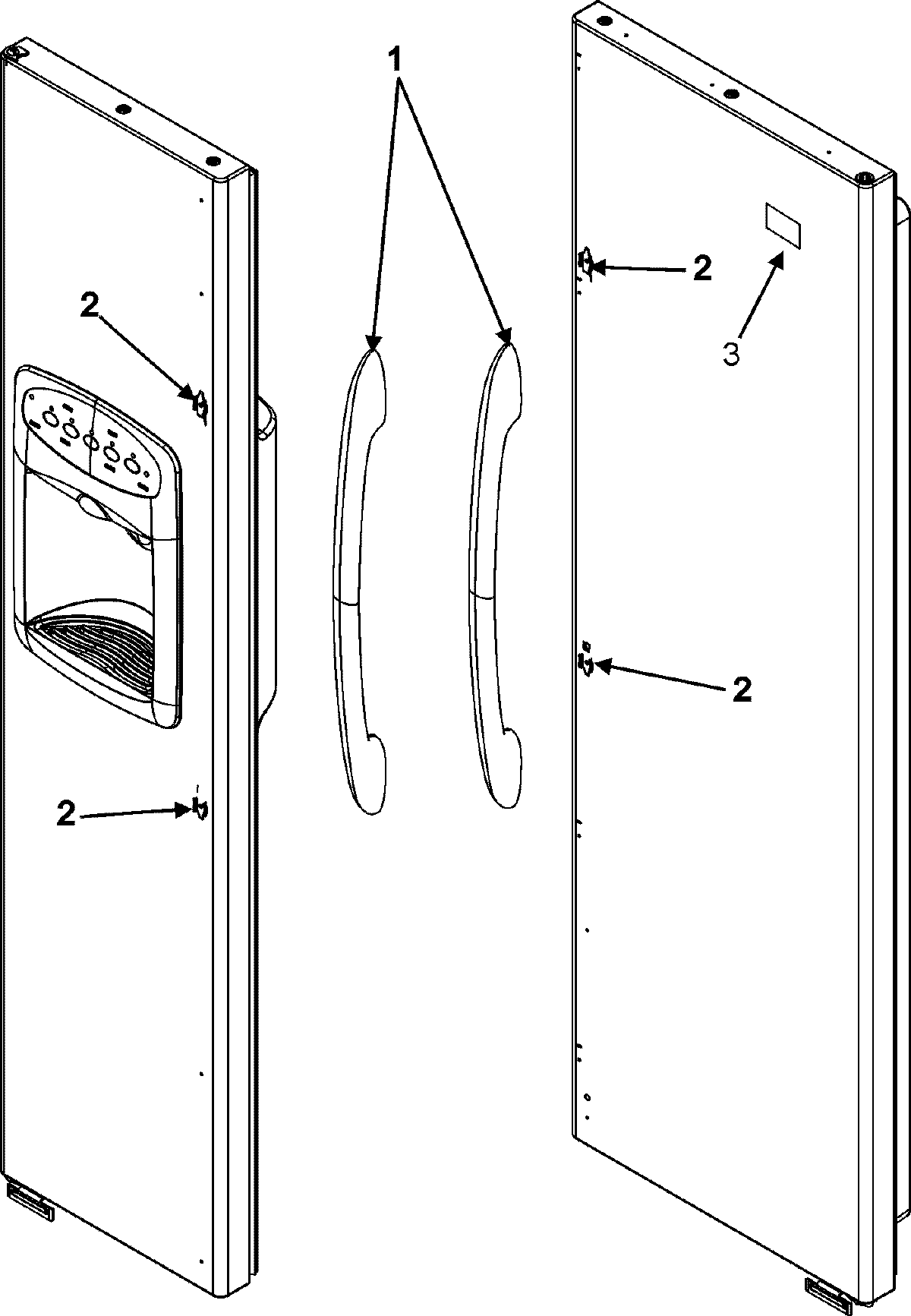 1

2

2

3

2

2